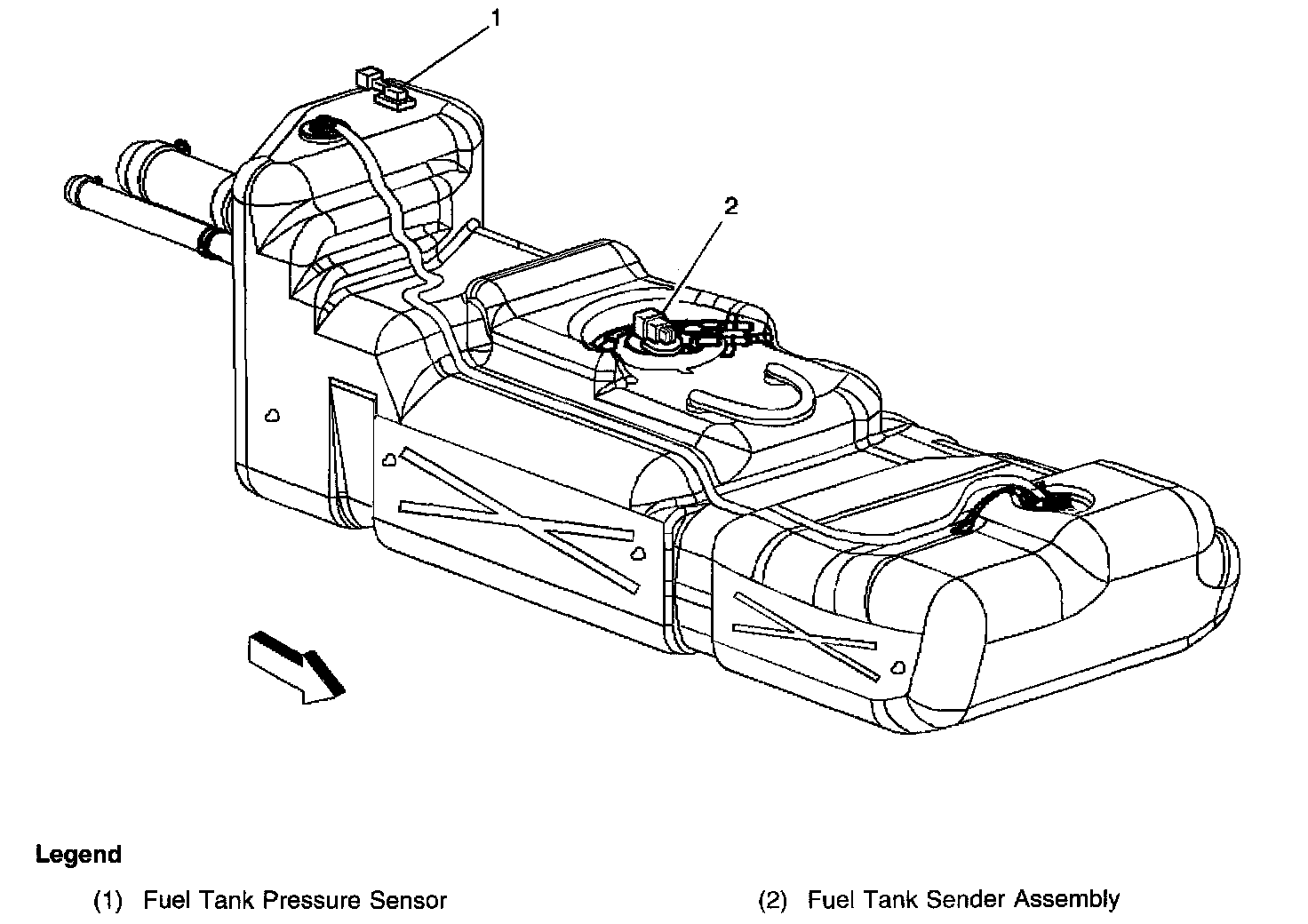 1

2

Legend

(1) Fuel Tank Pressure Sensor

(2) Fuel Tank Sender Assembly