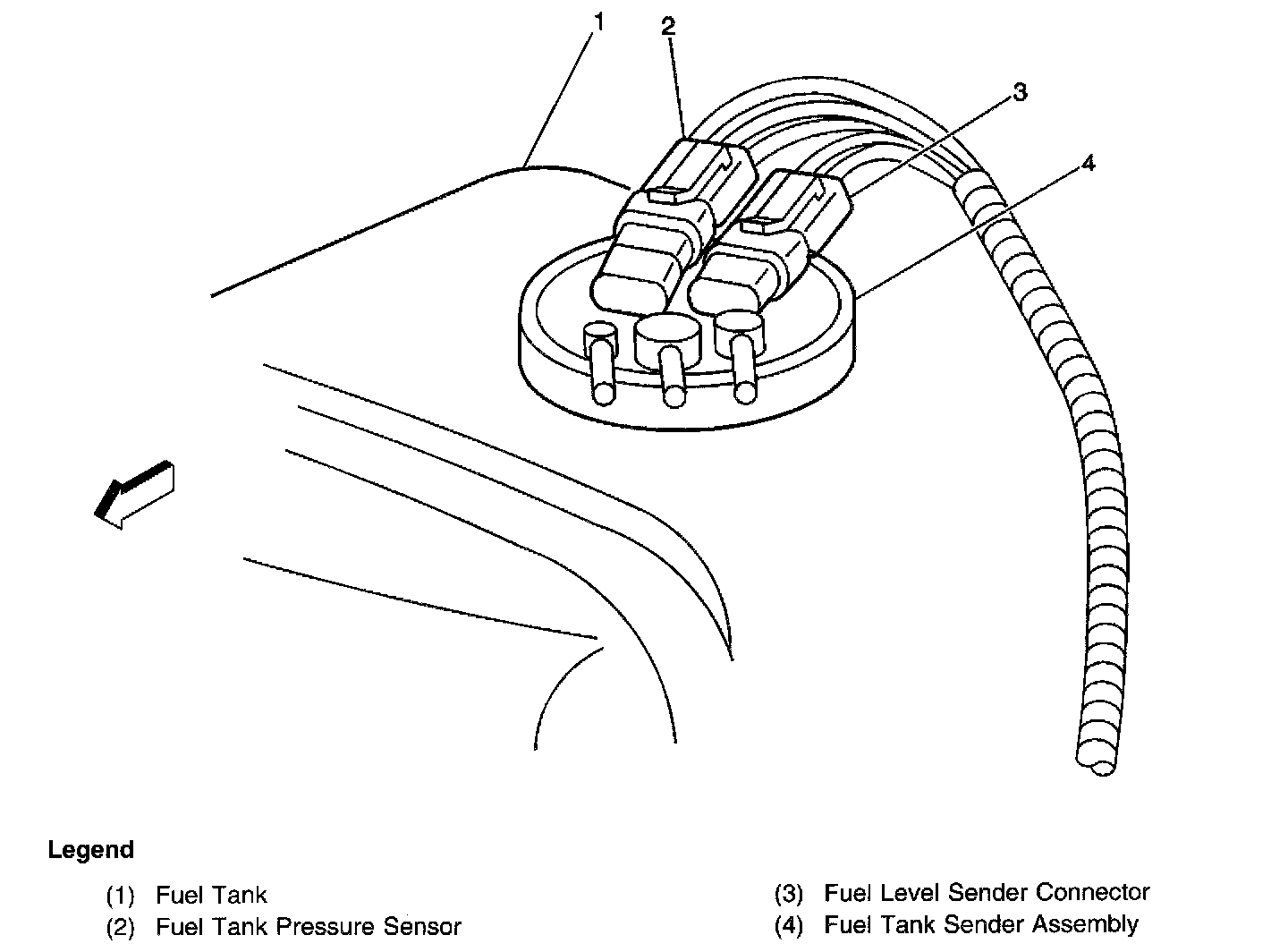 1
2
3
4

Legend

(1) Fuel Tank
(2) Fuel Tank Pressure Sensor

(3) Fuel Level Sender Connector
(4) Fuel Tank Sender Assembly