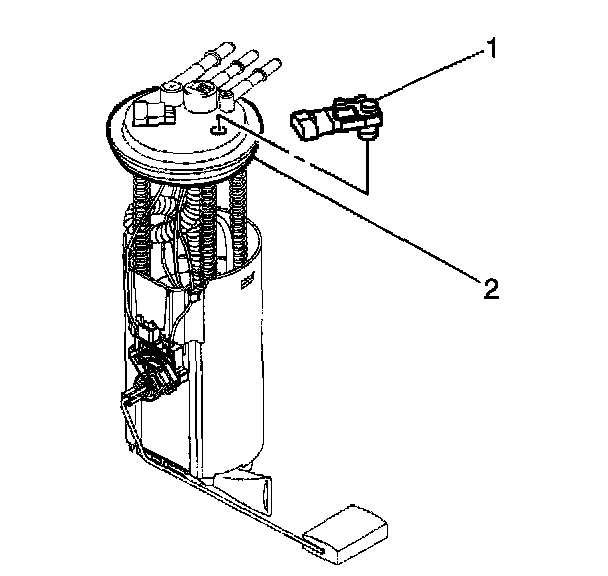 1

2