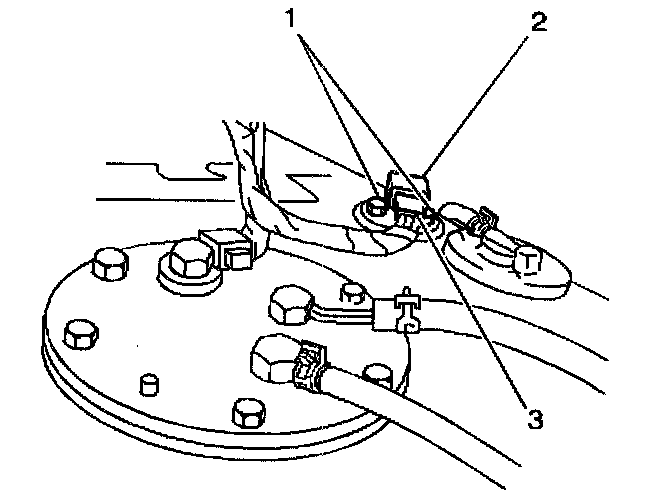 1
2
3