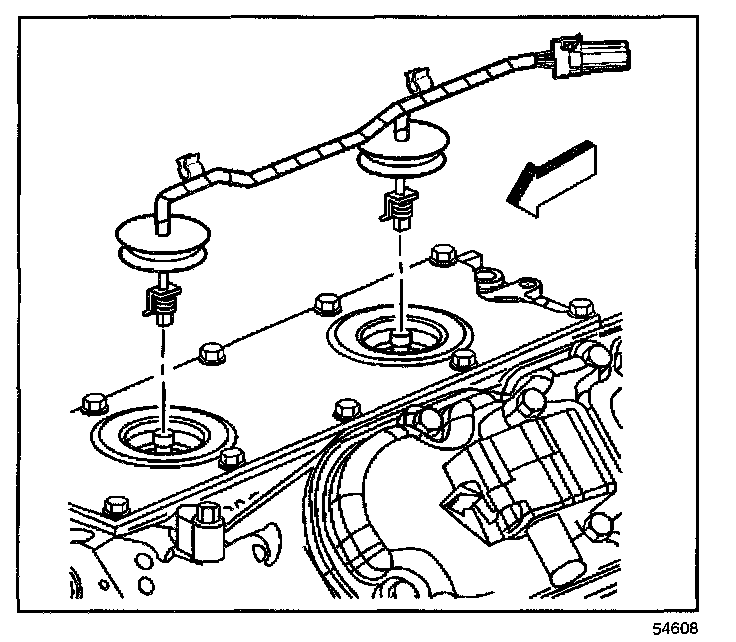 54608