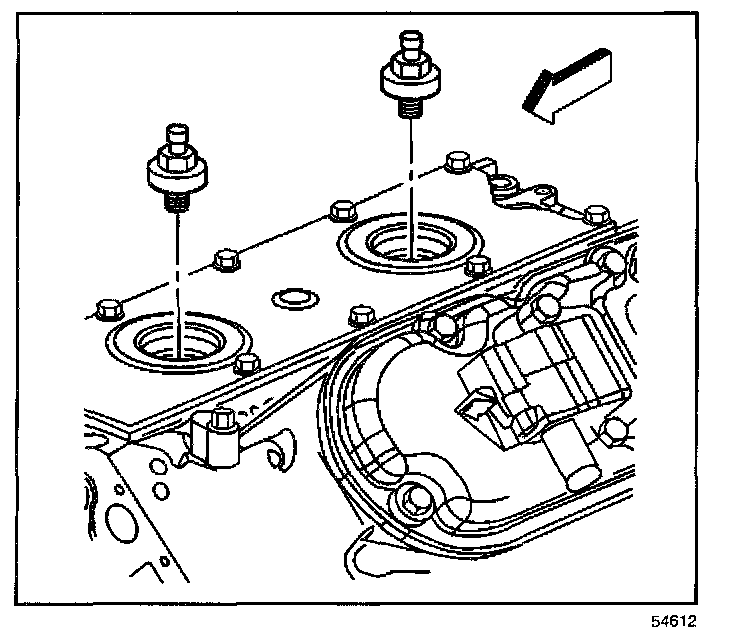 54612