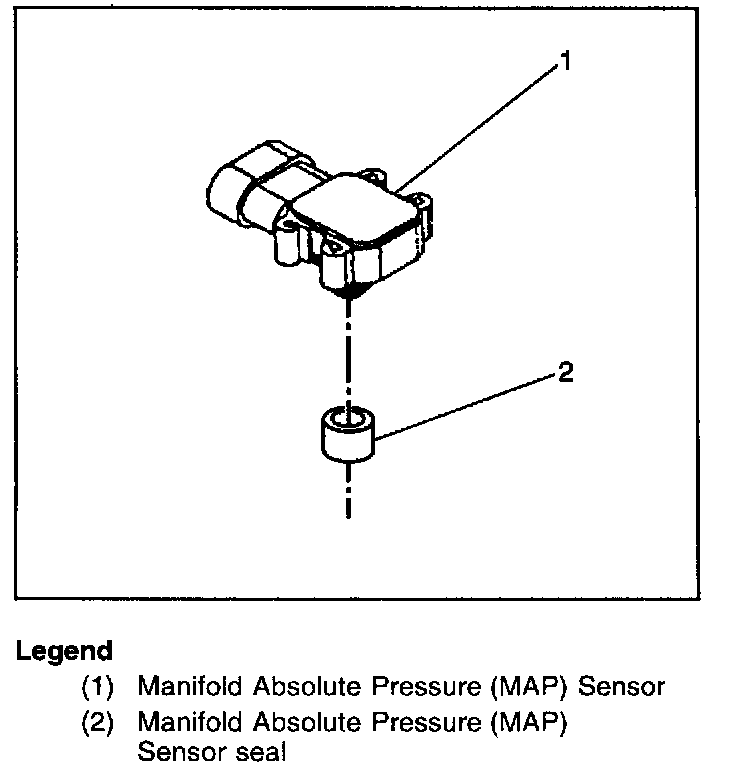 1

2

Legend
(1) Manifold Absolute Pressure (MAP) Sensor
(2) Manifold Absolute Pressure (MAP) Sensor seal