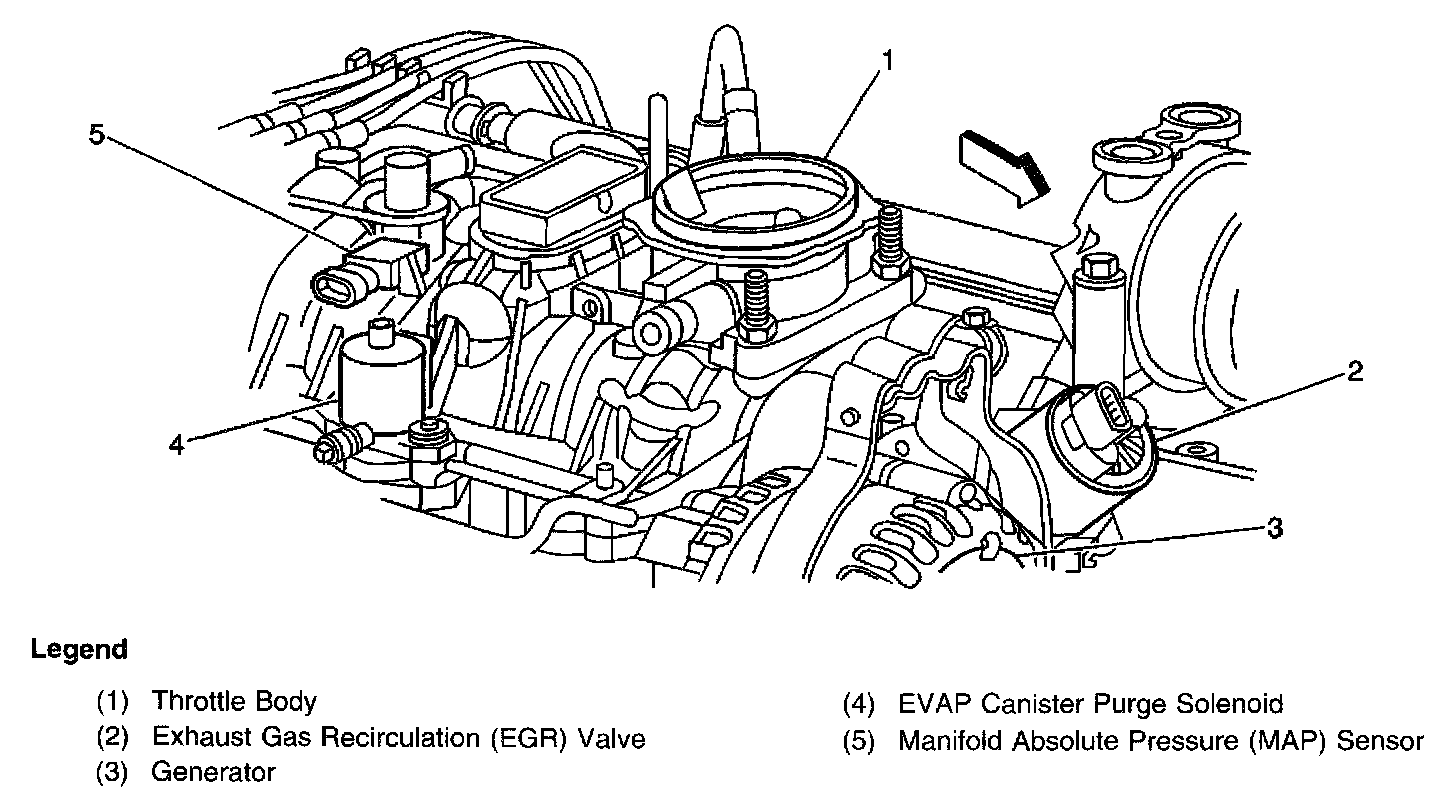 1
5
2
4
3

Legend

(1) Throttle Body
(2) Exhaust Gas Recirculation (EGR) Valve
(3) Generator

(4) EVAP Canister Purge Solenoid
(5) Manifold Absolute Pressure (MAP) Sensor