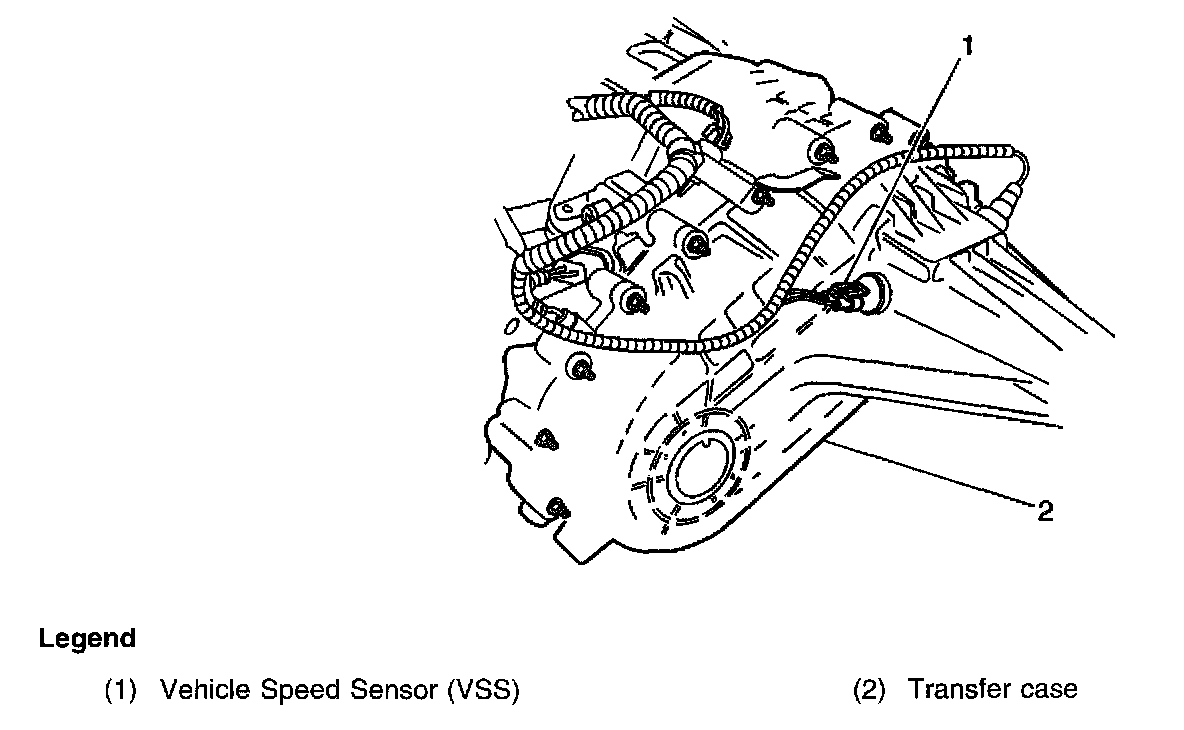 1

2

Legend

(1) Vehicle Speed Sensor (VSS)

(2) Transfer case