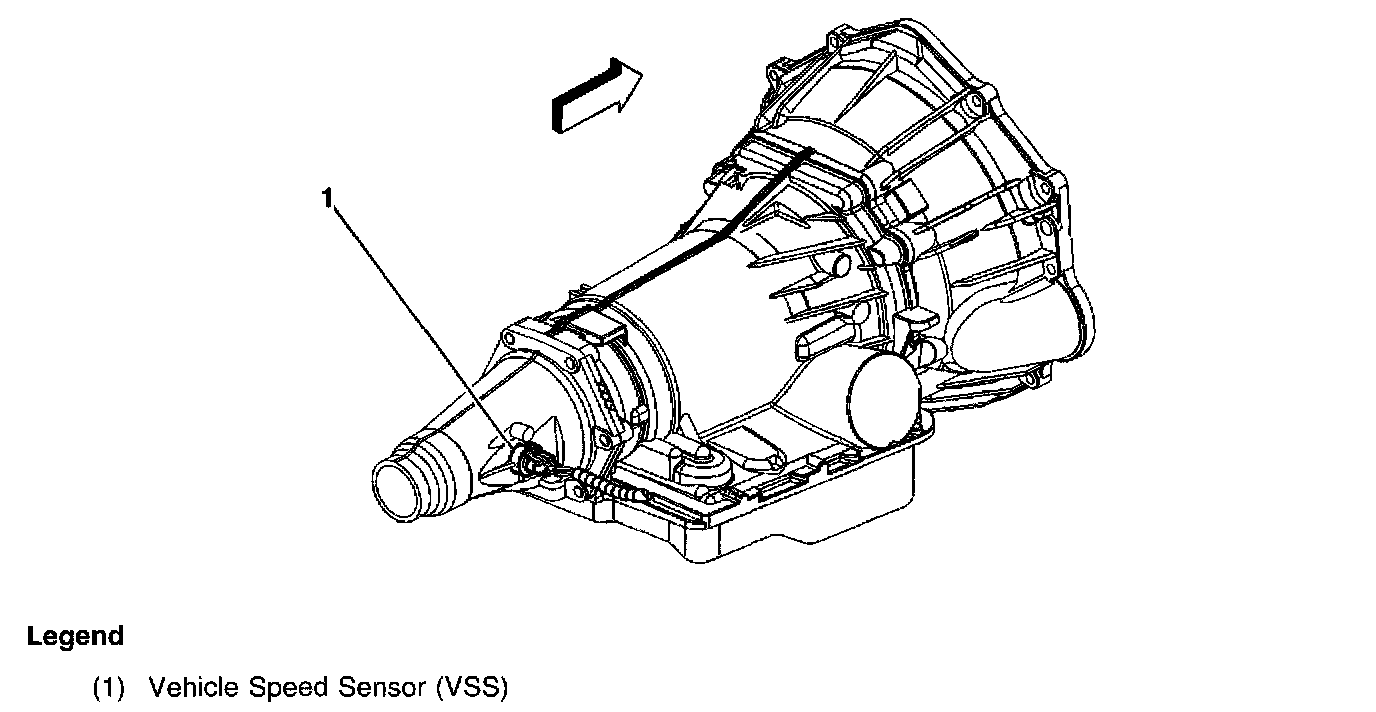 1

Legend

(1) Vehicle Speed Sensor (VSS)