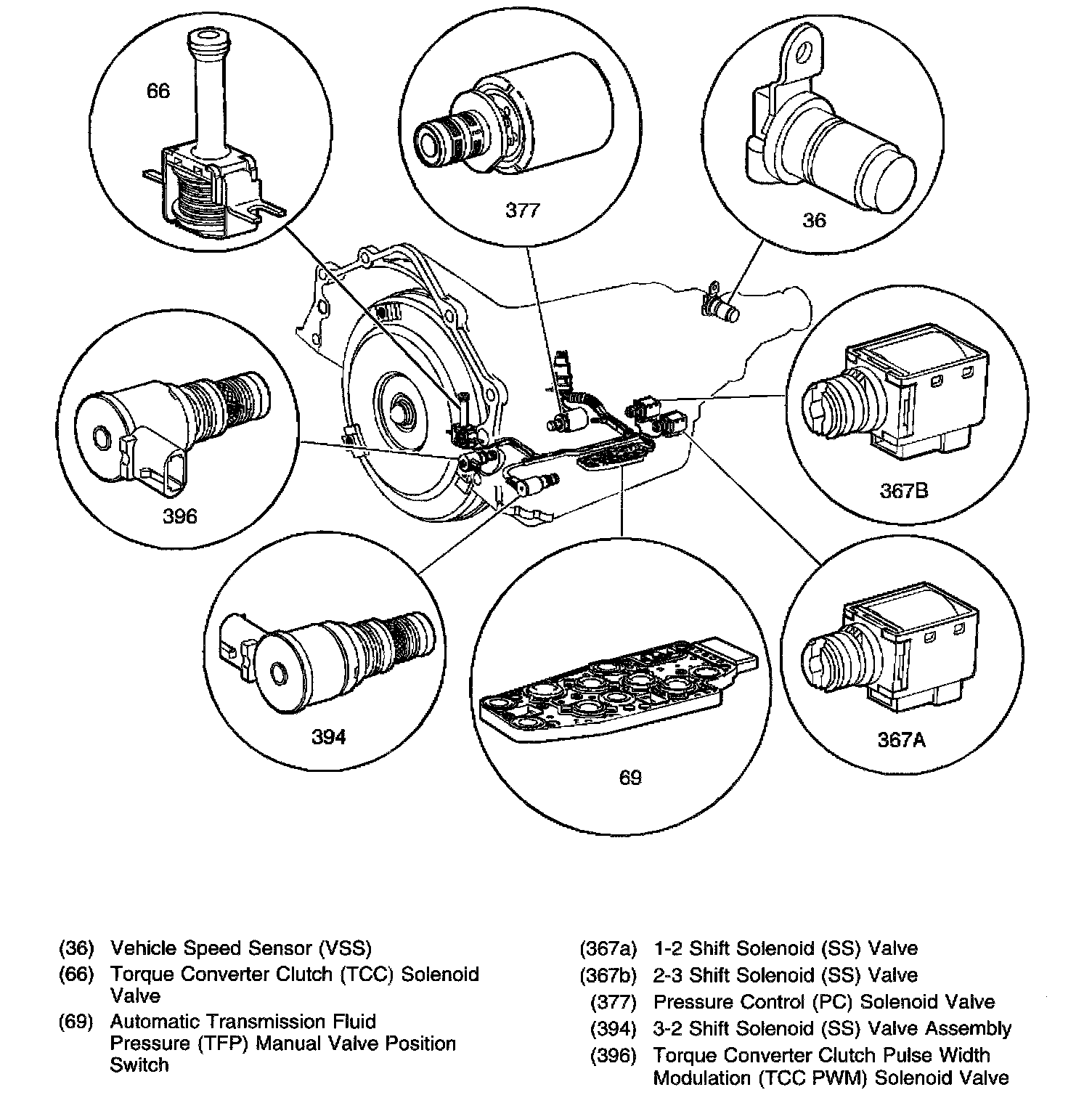 66

377

36

396

367B

394

69

367A

(36) Vehicle Speed Sensor (VSS)
(66) Torque Converter Clutch (TCC) Solenoid Valve
(69) Automatic Transmission Fluid Pressure (TFP) Manual Valve Position Switch

(367a) 1-2 Shift Solenoid (SS) Valve
(367b) 2-3 Shift Solenoid (SS) Valve
(377) Pressure Control (PC) Solenoid Valve
(394) 3-2 Shift Solenoid (SS) Valve Assembly
(396) Torque Converter Clutch Pulse Width Modulation (TCC PWM) Solenoid Valve