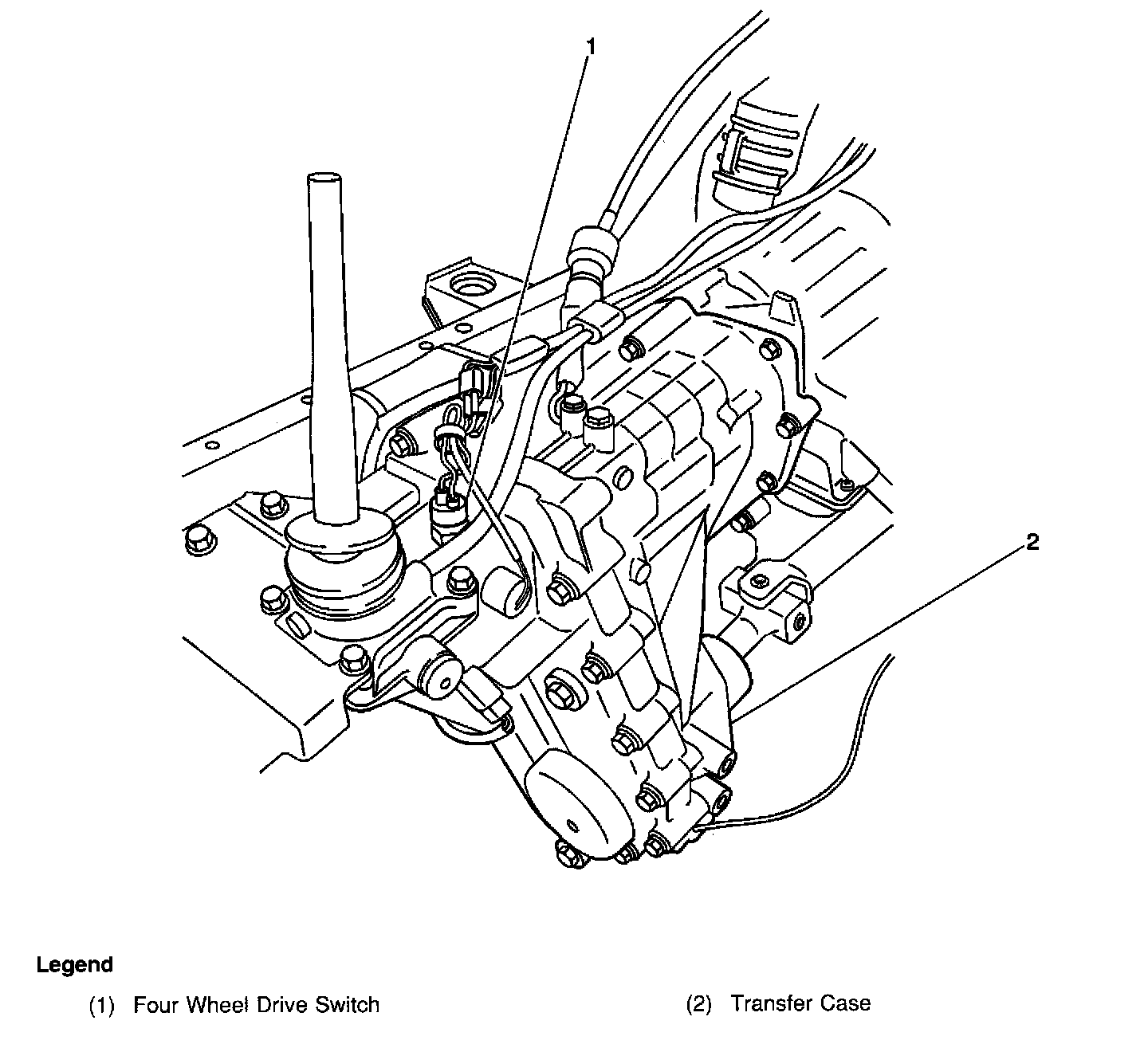 1

2

Legend

(1) Four Wheel Drive Switch

(2) Transfer Case