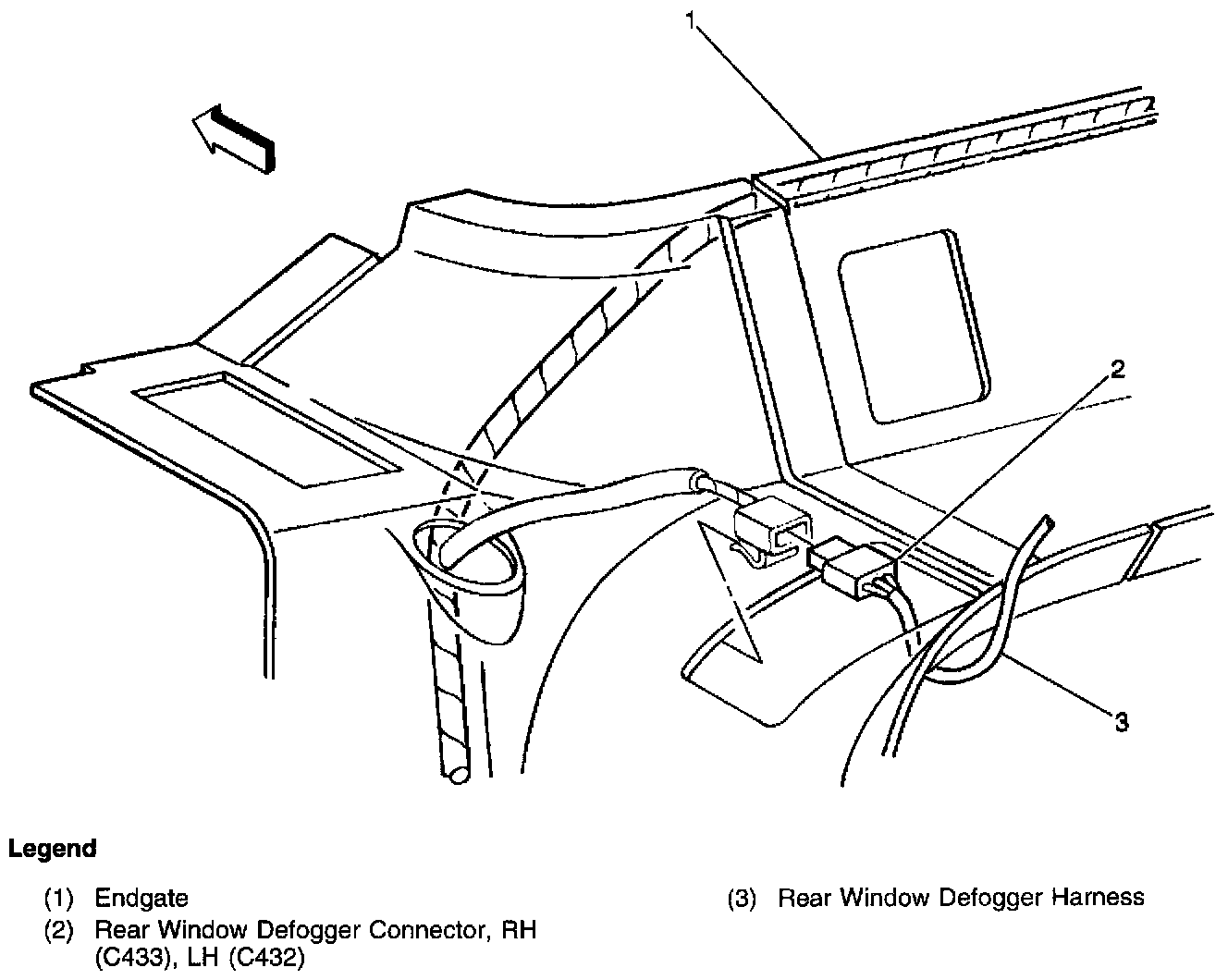 1

2

3

Legend

(1) Endgate
(2) Rear Window Defogger Connector, RH (C433), LH (C432)

(3) Rear Window Defogger Harness