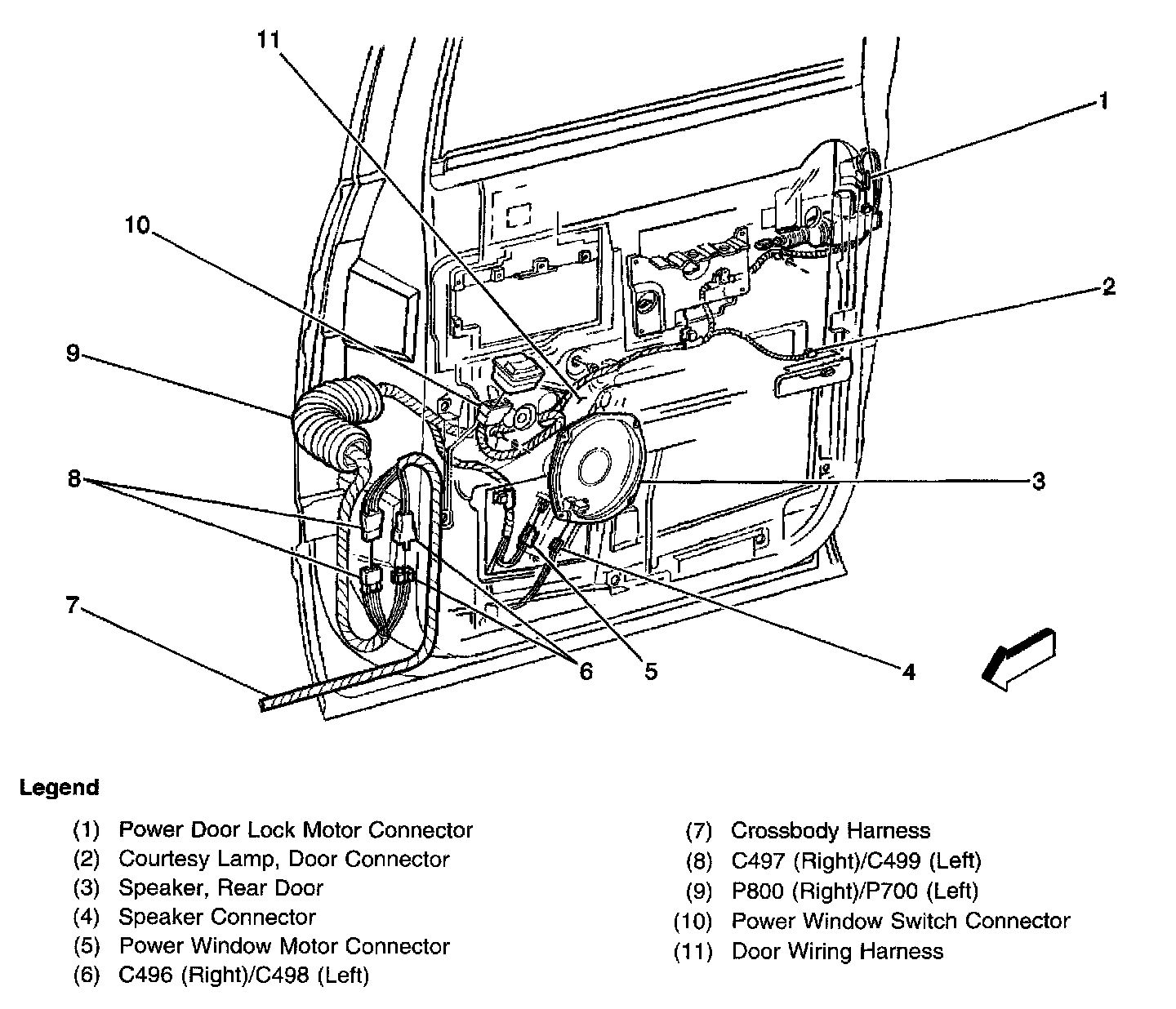 11
1
10
2
9
3
8
7
6
5
4

Legend

(1) Power Door Lock Motor Connector
(2) Courtesy Lamp, Door Connector
(3) Speaker, Rear Door
(4) Speaker Connector
(5) Power Window Motor Connector
(6) C496 (Right)/C498 (Left)

(7) Crossbody Harness
(8) C497 (Right)/C499 (Left)
(9) P800 (Right)/P700 (Left)
(10) Power Window Switch Connector
(11) Door Wiring Harness