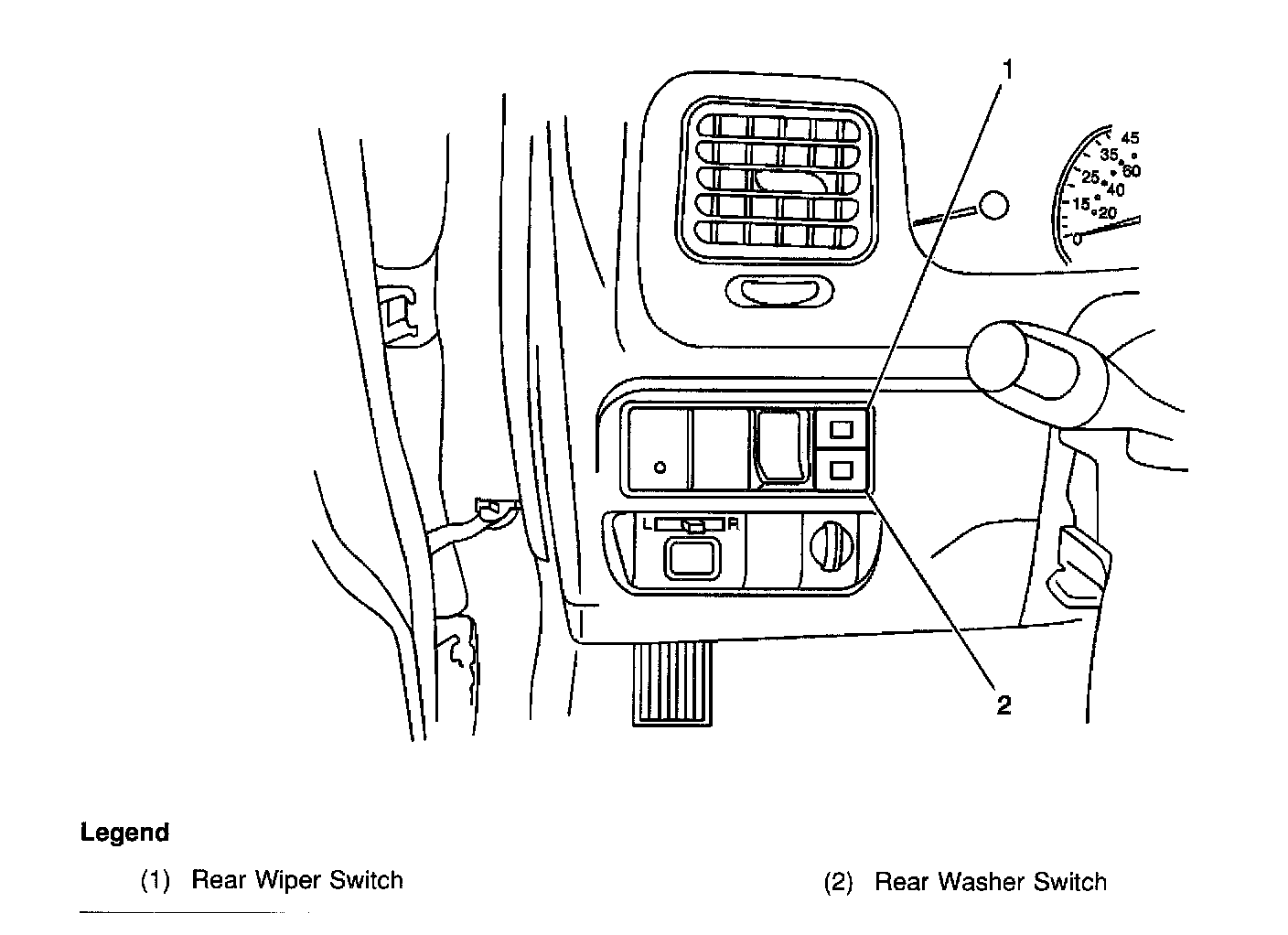 1

45
35
60
25
40
15
20
0

L R

2

Legend

(1) Rear Wiper Switch

(2) Rear Washer Switch