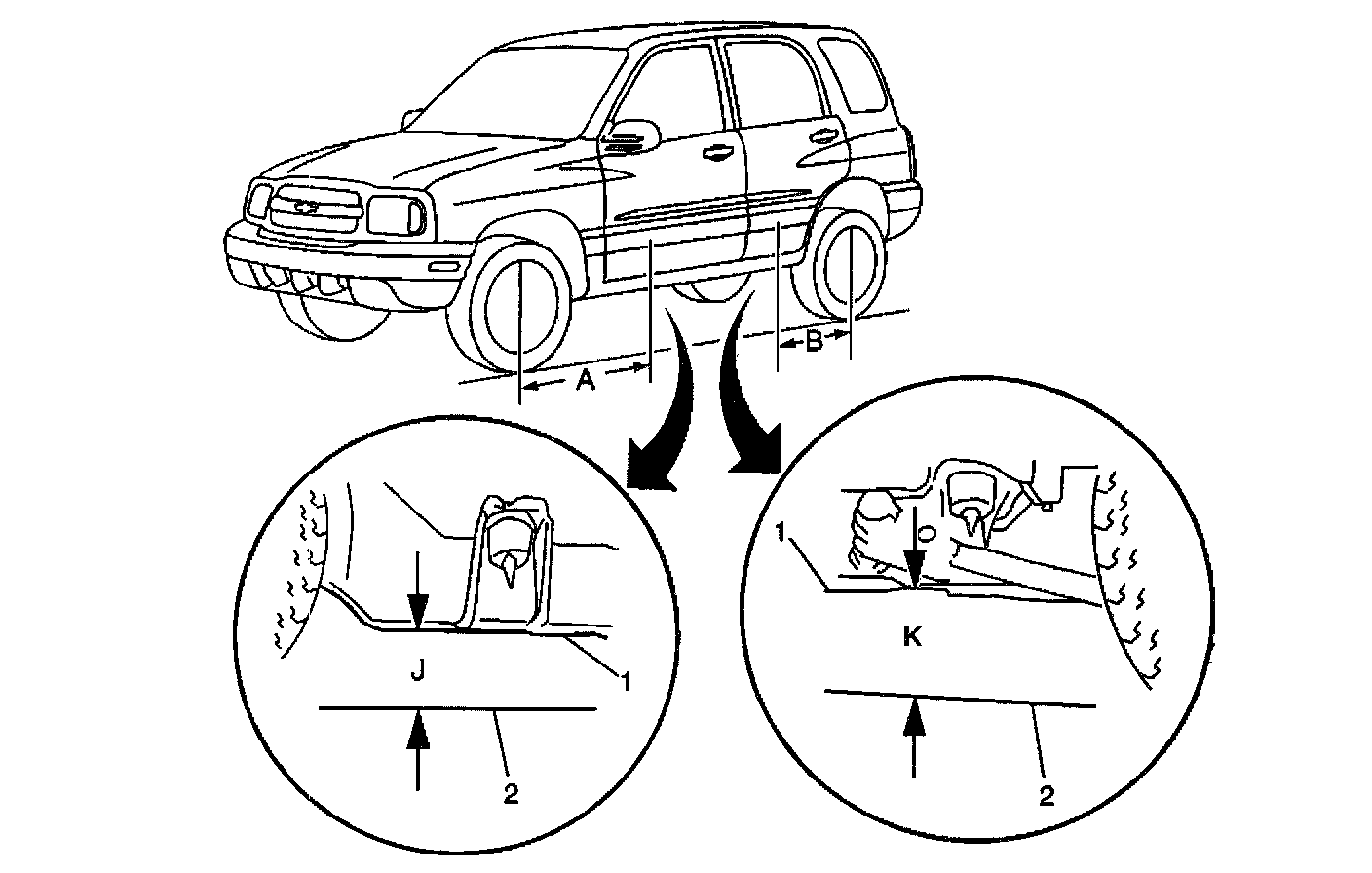 A
B
J
1
2
1
K
2