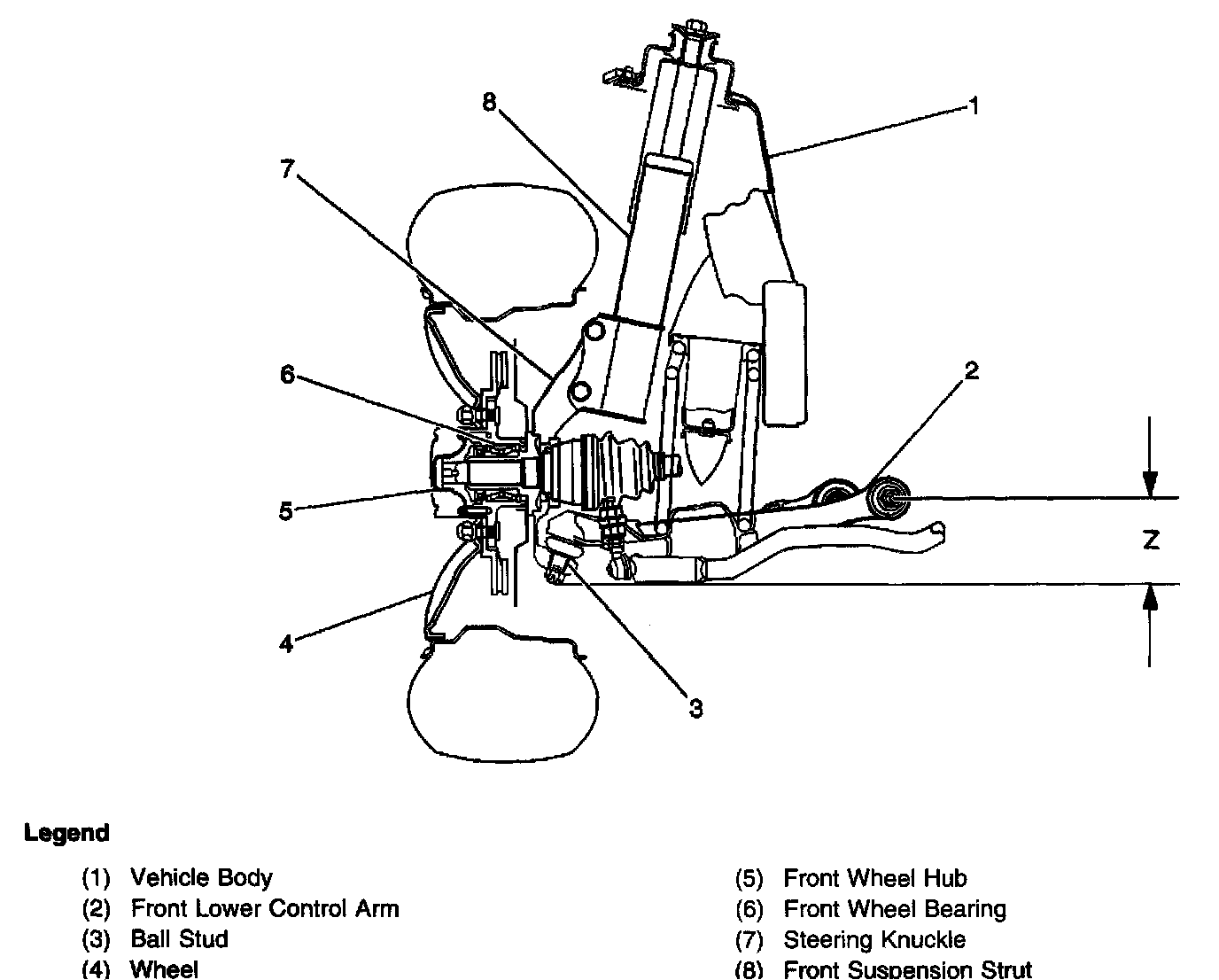 8
1
7
6
2
5
Z
4
3

Legend

(1) Vehicle Body
(2) Front Lower Control Arm
(3) Ball Stud
(4) Wheel

(5) Front Wheel Hub
(6) Front Wheel Bearing
(7) Steering Knuckle
(8) Front Suspension Strut