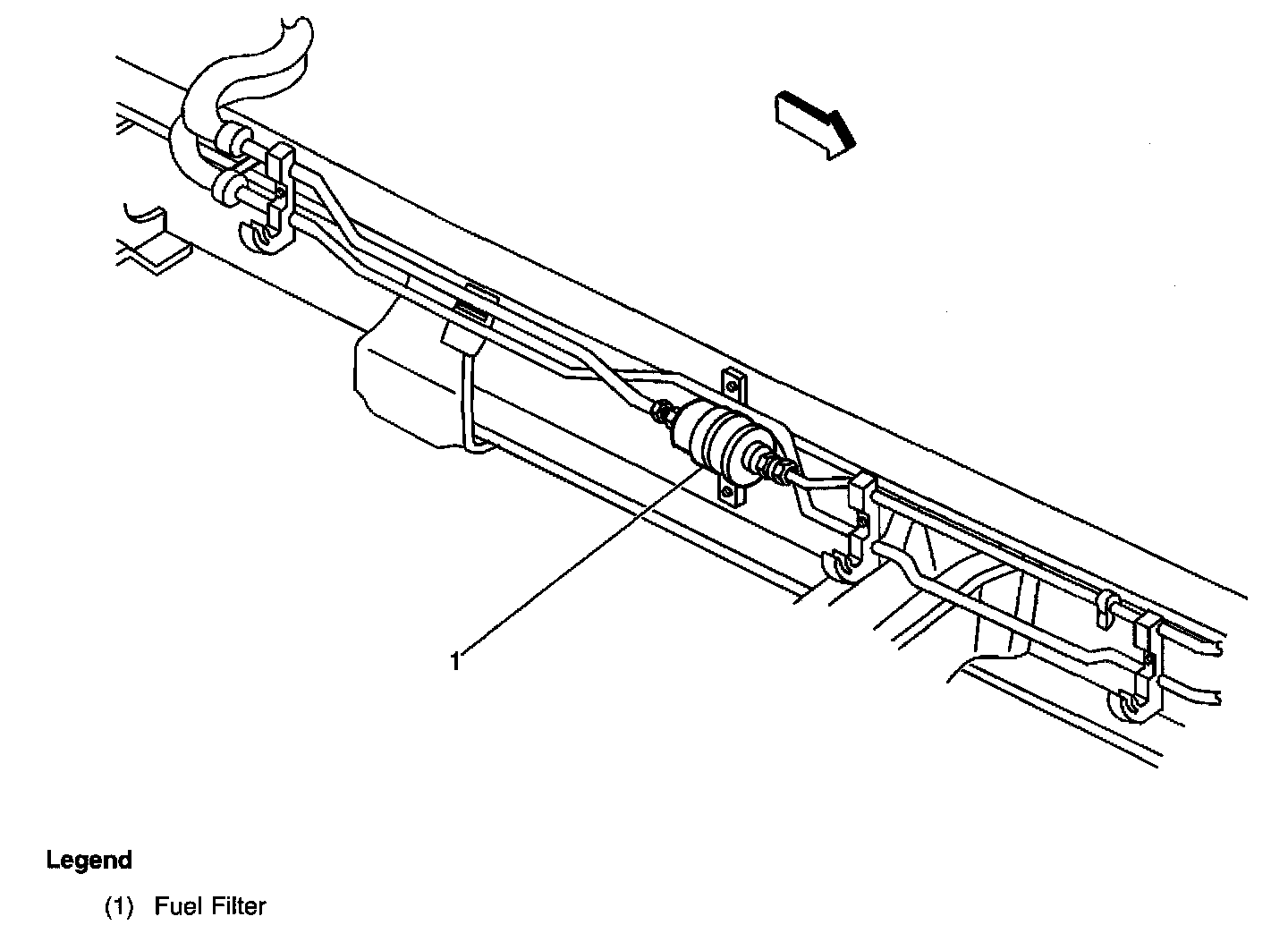 1

Legend

(1) Fuel Filter