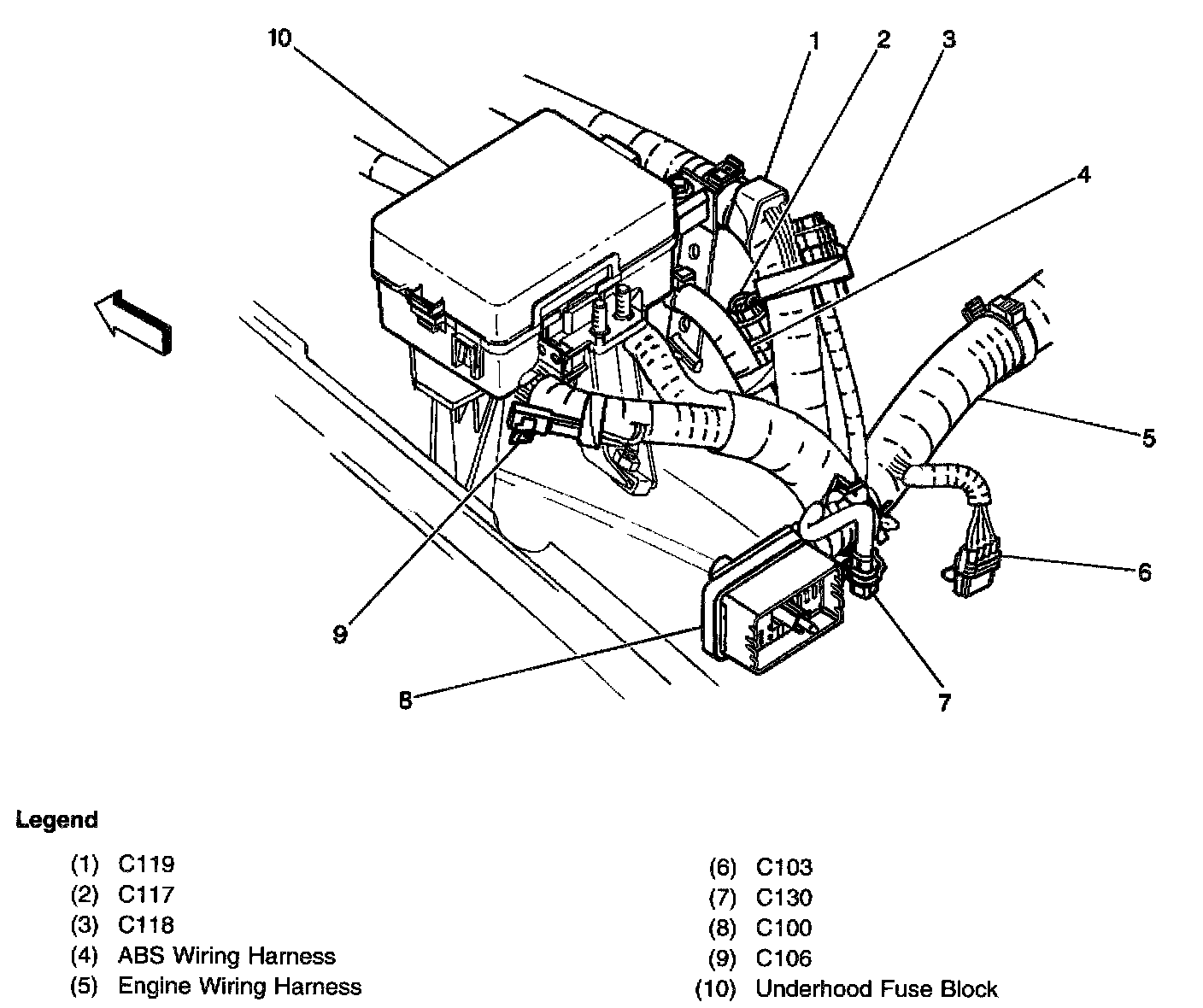 10

1

2

3

4

5

6

7

8

9

Legend

(1) C119
(2) C117
(3) C118
(4) ABS Wiring Harness
(5) Engine Wiring Harness

(6) C103
(7) C130
(8) C100
(9) C106
(10) Underhood Fuse Block