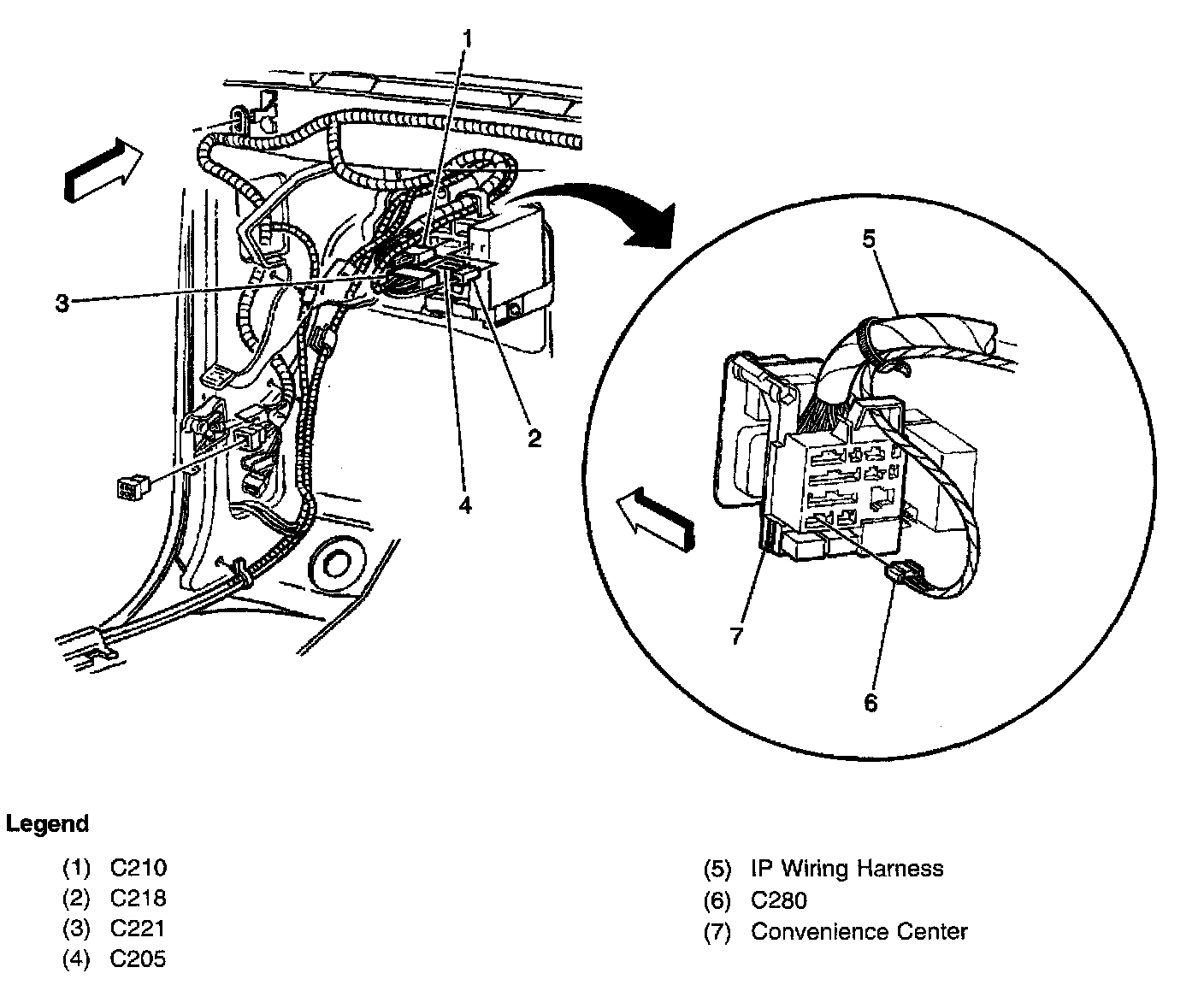 1

3

2

4

5

7

6

Legend

(1) C210
(2) C218
(3) C221
(4) C205

(5) IP Wiring Harness
(6) C280
(7) Convenience Center