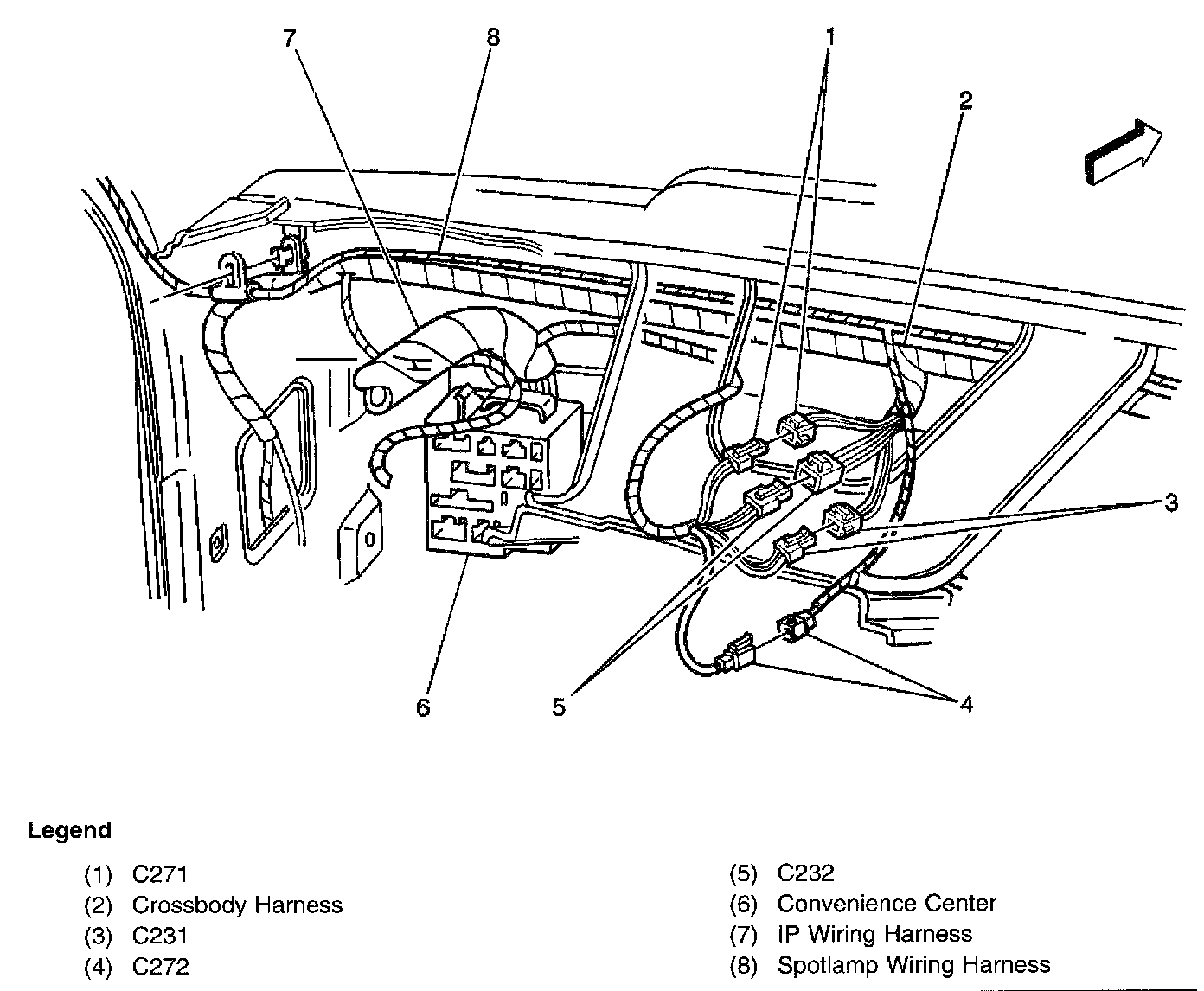 7
8
1
2
3
4
5
6

Legend

(1) C271
(2) Crossbody Harness
(3) C231
(4) C272

(5) C232
(6) Convenience Center
(7) IP Wiring Harness
(8) Spotlamp Wiring Harness