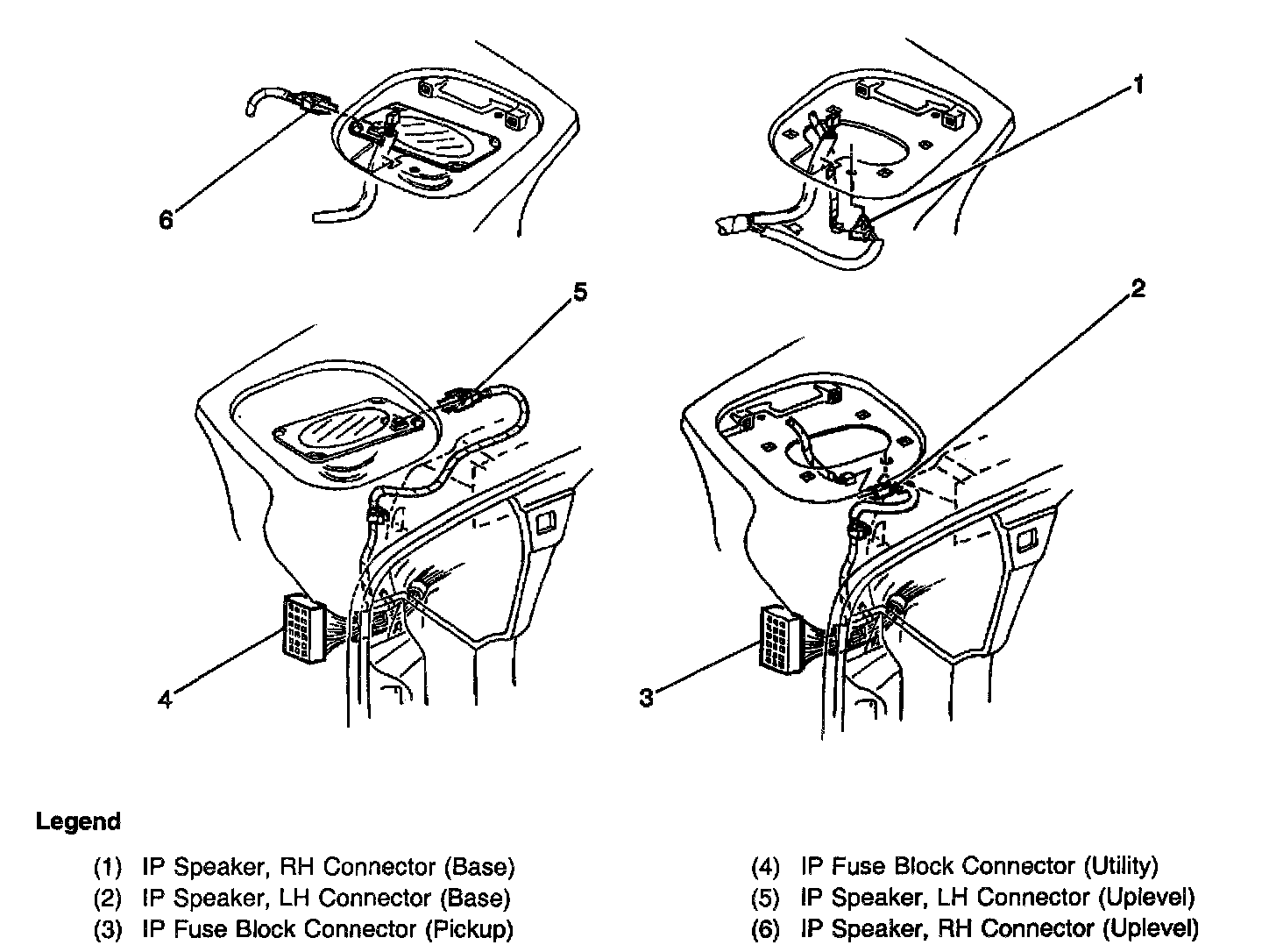 6

1

5

2

4

3

Legend

(1) IP Speaker, RH Connector (Base)
(2) IP Speaker, LH Connector (Base)
(3) IP Fuse Block Connector (Pickup)

(4) IP Fuse Block Connector (Utility)
(5) IP Speaker, LH Connector (Uplevel)
(6) IP Speaker, RH Connector (Uplevel)