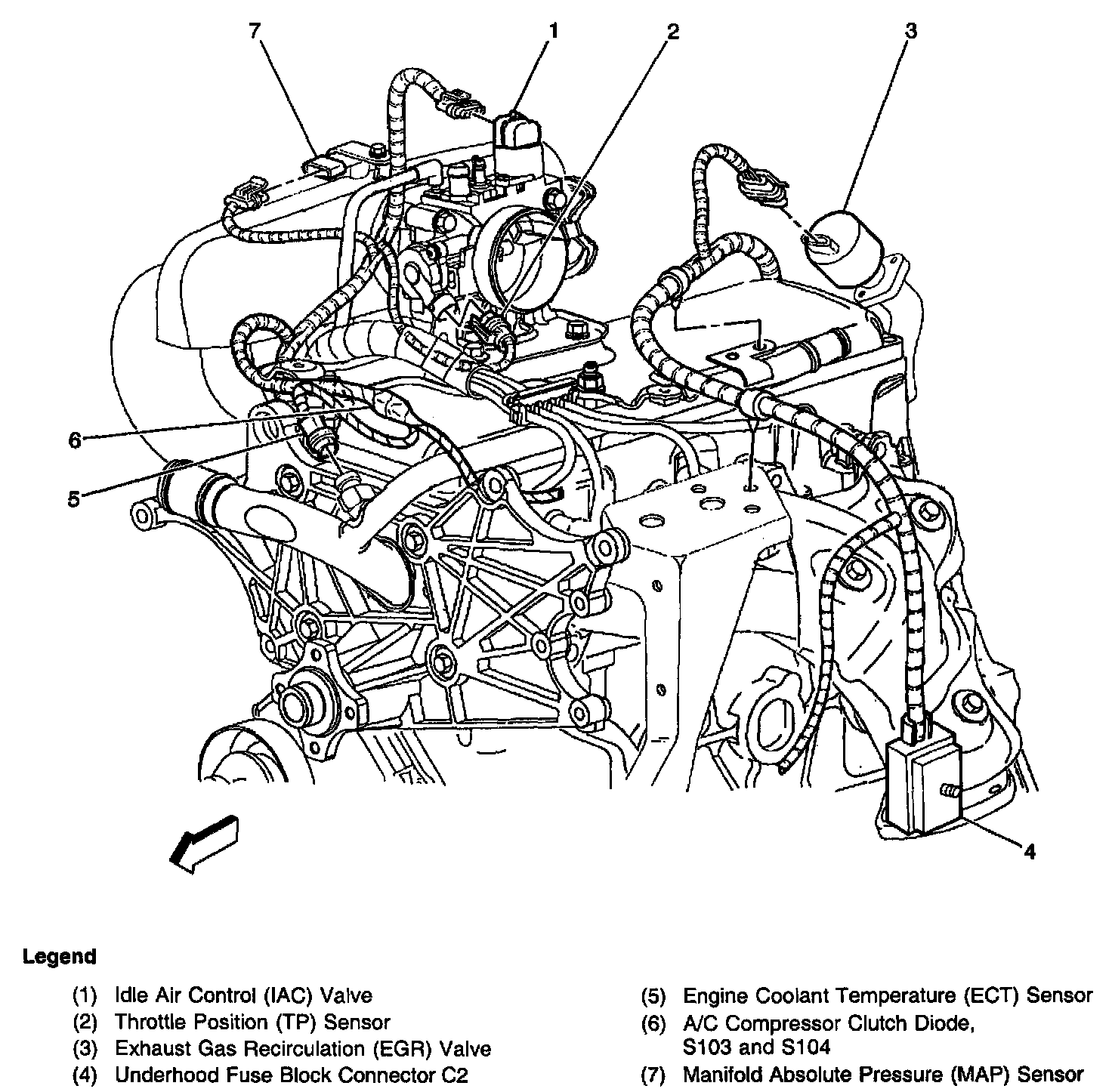 7
1
2
3
6
5
4

Legend

(1) Idle Air Control (IAC) Valve
(2) Throttle Position (TP) Sensor
(3) Exhaust Gas Recirculation (EGR) Valve
(4) Underhood Fuse Block Connector C2

(5) Engine Coolant Temperature (ECT) Sensor
(6) A/C Compressor Clutch Diode, S103 and S104
(7) Manifold Absolute Pressure (MAP) Sensor