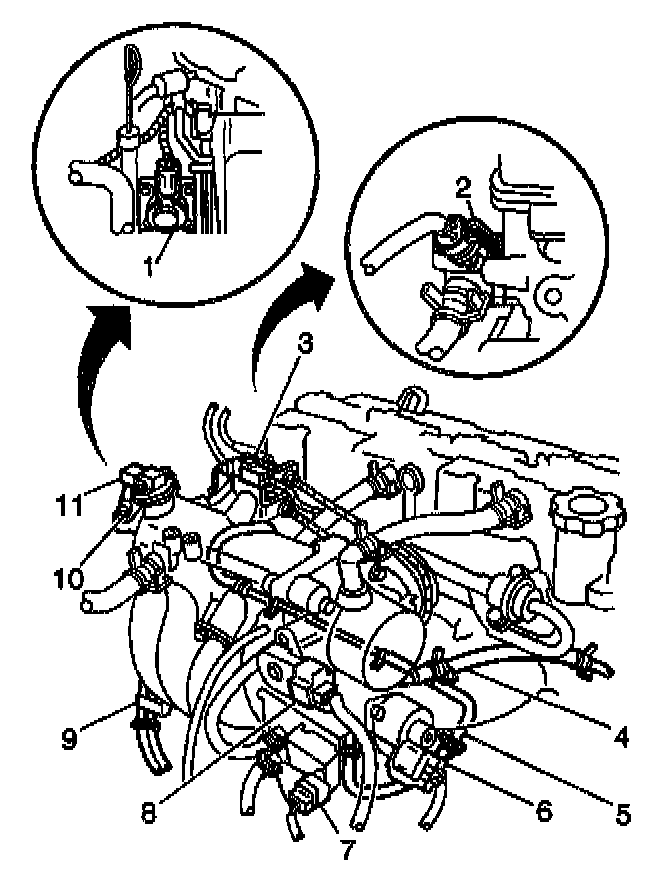 1
2
3
11
10
9
8
7
6
5
4