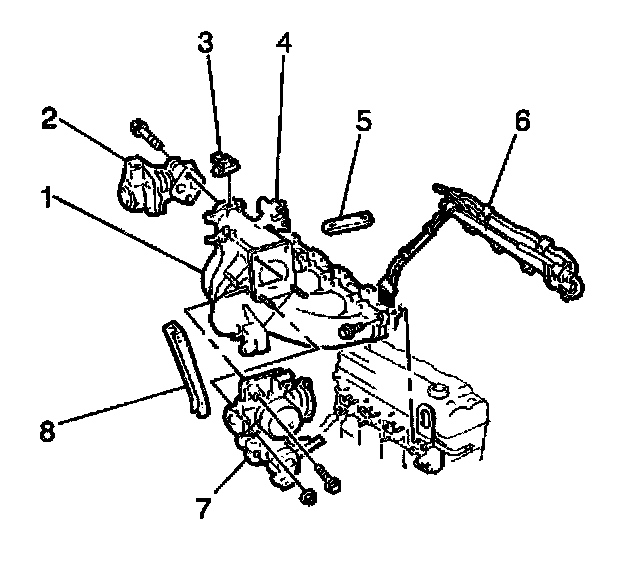 3
4
2
5
6
1
8
7