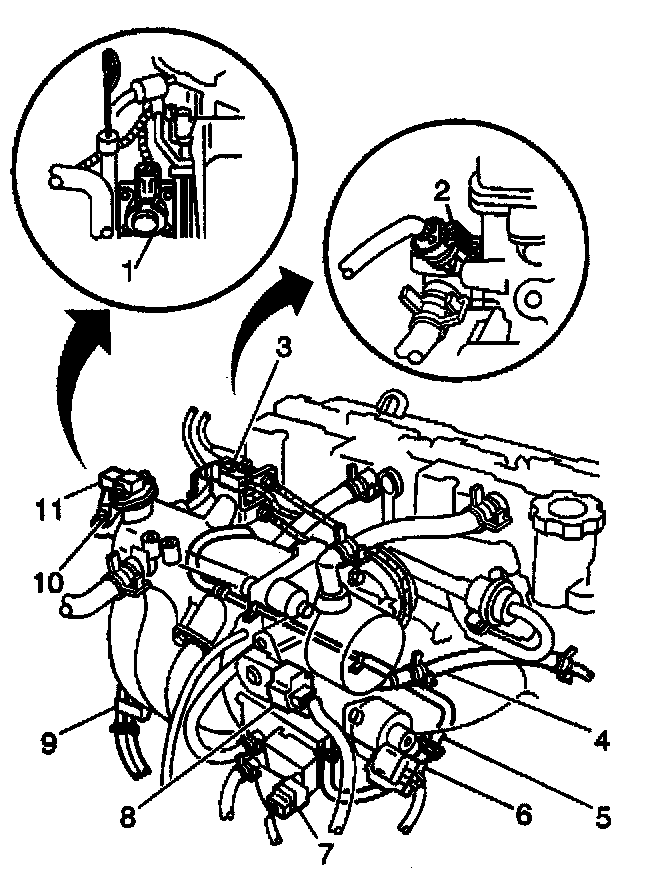 1
2
3
11
10
9
8
7
6
5
4