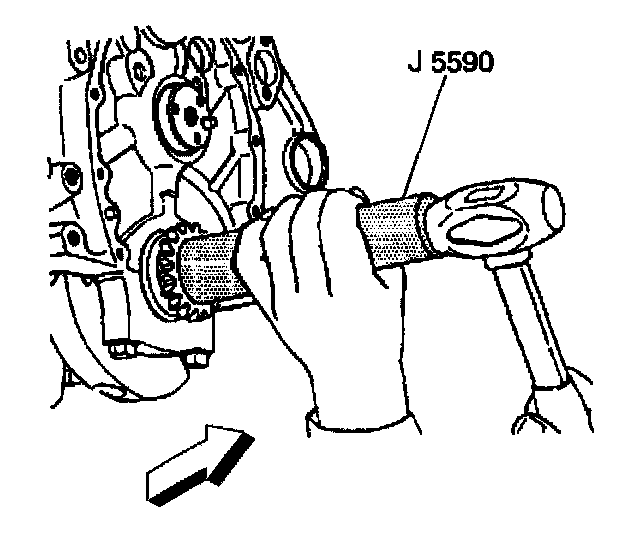 J 5590