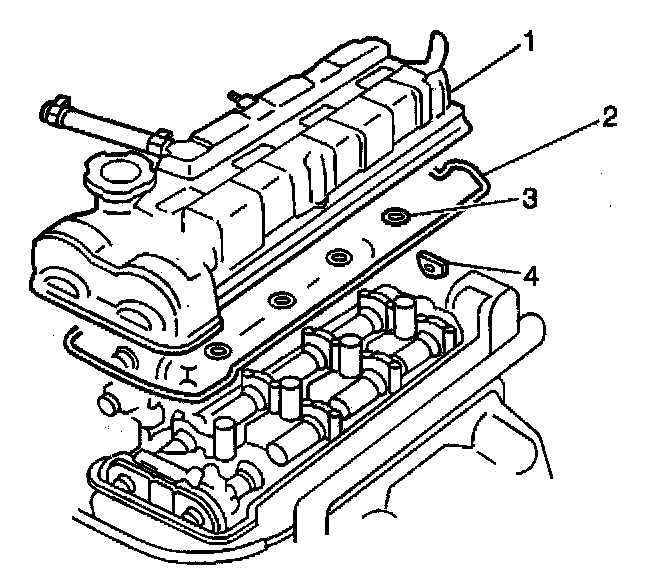 1
2
3
4