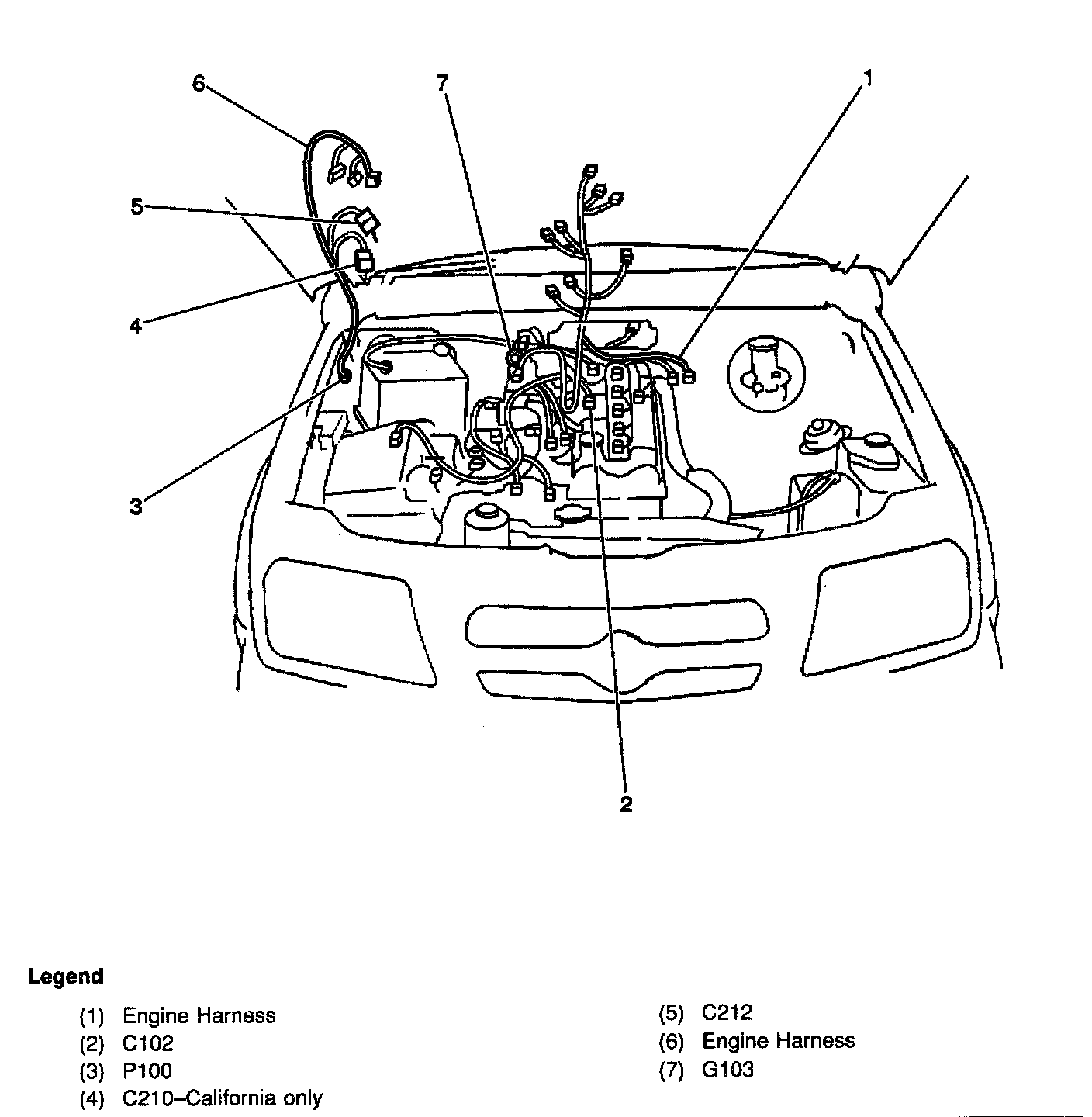 6

7

1

5

4

3

2

Legend

(1) Engine Harness
(2) C102
(3) P100
(4) C210–California only

(5) C212
(6) Engine Harness
(7) G103