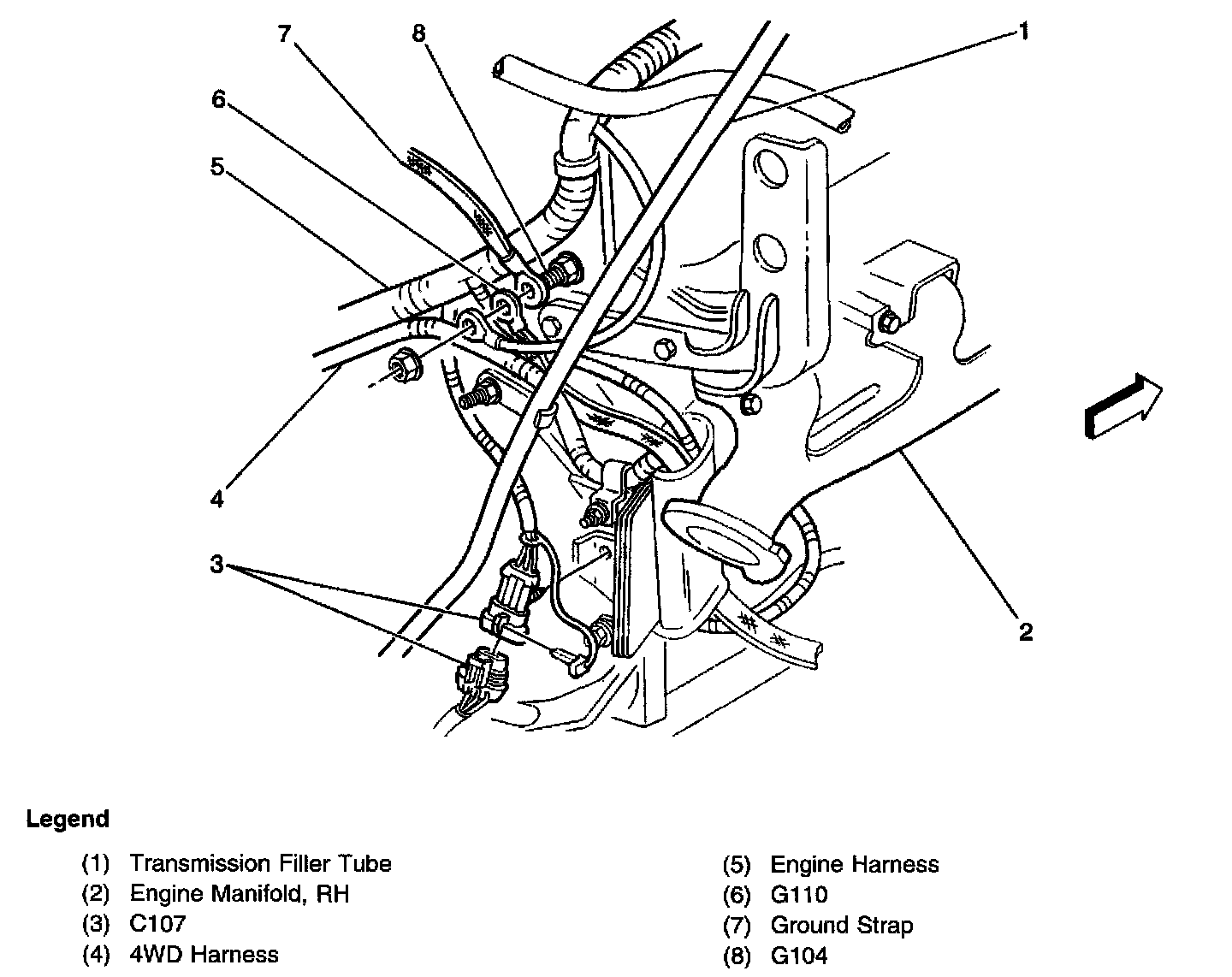 7
8
1
6
5
4
3
2

Legend

(1) Transmission Filler Tube
(2) Engine Manifold, RH
(3) C107
(4) 4WD Harness

(5) Engine Harness
(6) G110
(7) Ground Strap
(8) G104