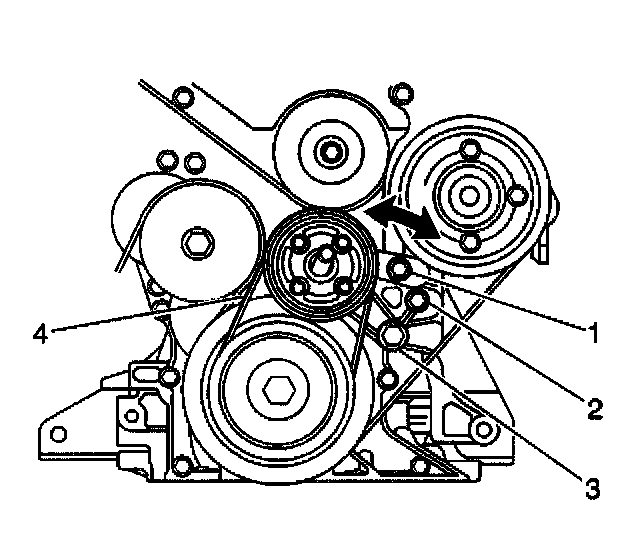 4
1
2
3