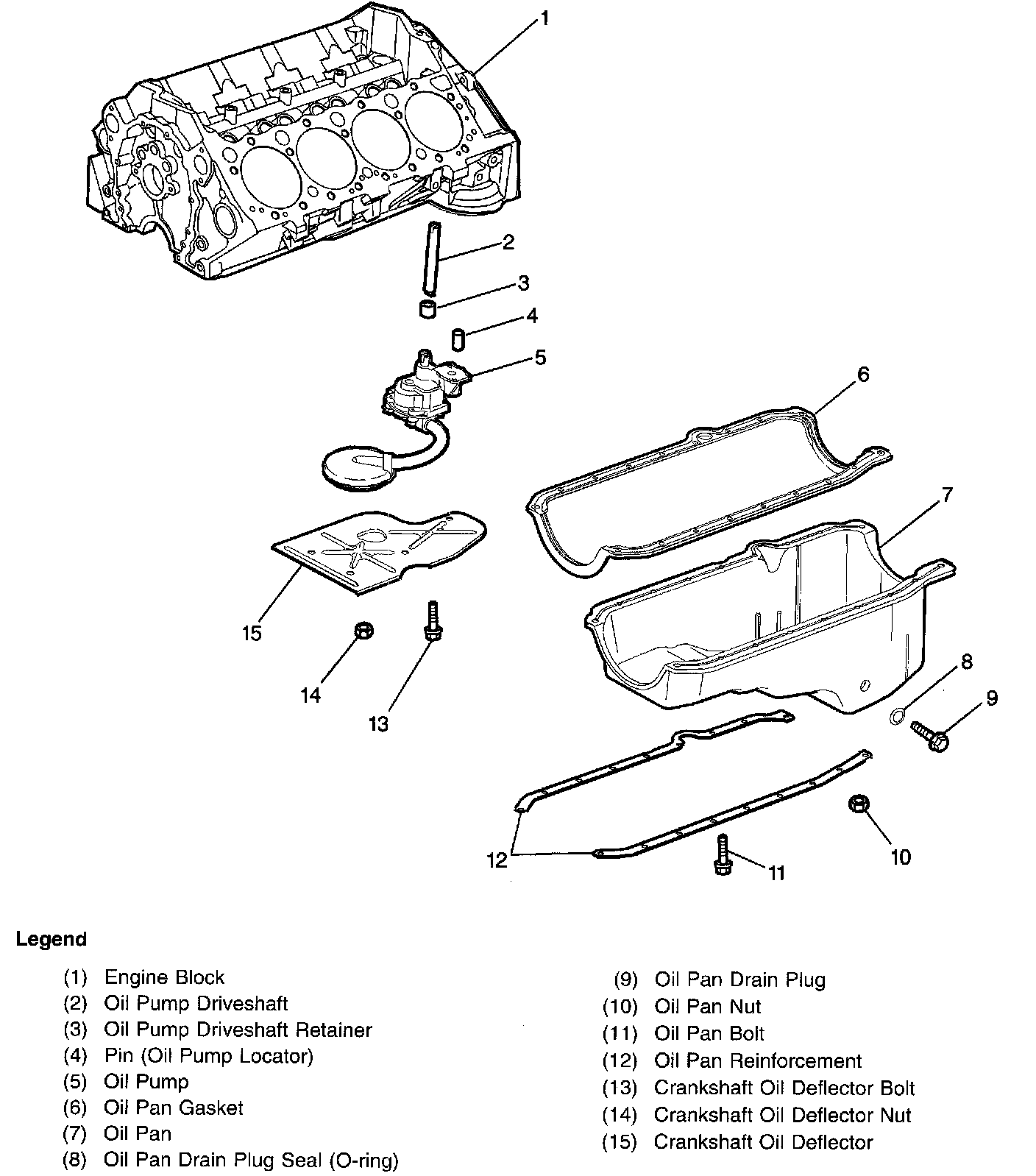 1
2
3
4
5
6
7
15
14
13
8
9
12
11
10

Legend

(1) Engine Block
(2) Oil Pump Driveshaft
(3) Oil Pump Driveshaft Retainer
(4) Pin (Oil Pump Locator)
(5) Oil Pump
(6) Oil Pan Gasket
(7) Oil Pan
(8) Oil Pan Drain Plug Seal (O-ring)

(9) Oil Pan Drain Plug
(10) Oil Pan Nut
(11) Oil Pan Bolt
(12) Oil Pan Reinforcement
(13) Crankshaft Oil Deflector Bolt
(14) Crankshaft Oil Deflector Nut
(15) Crankshaft Oil Deflector