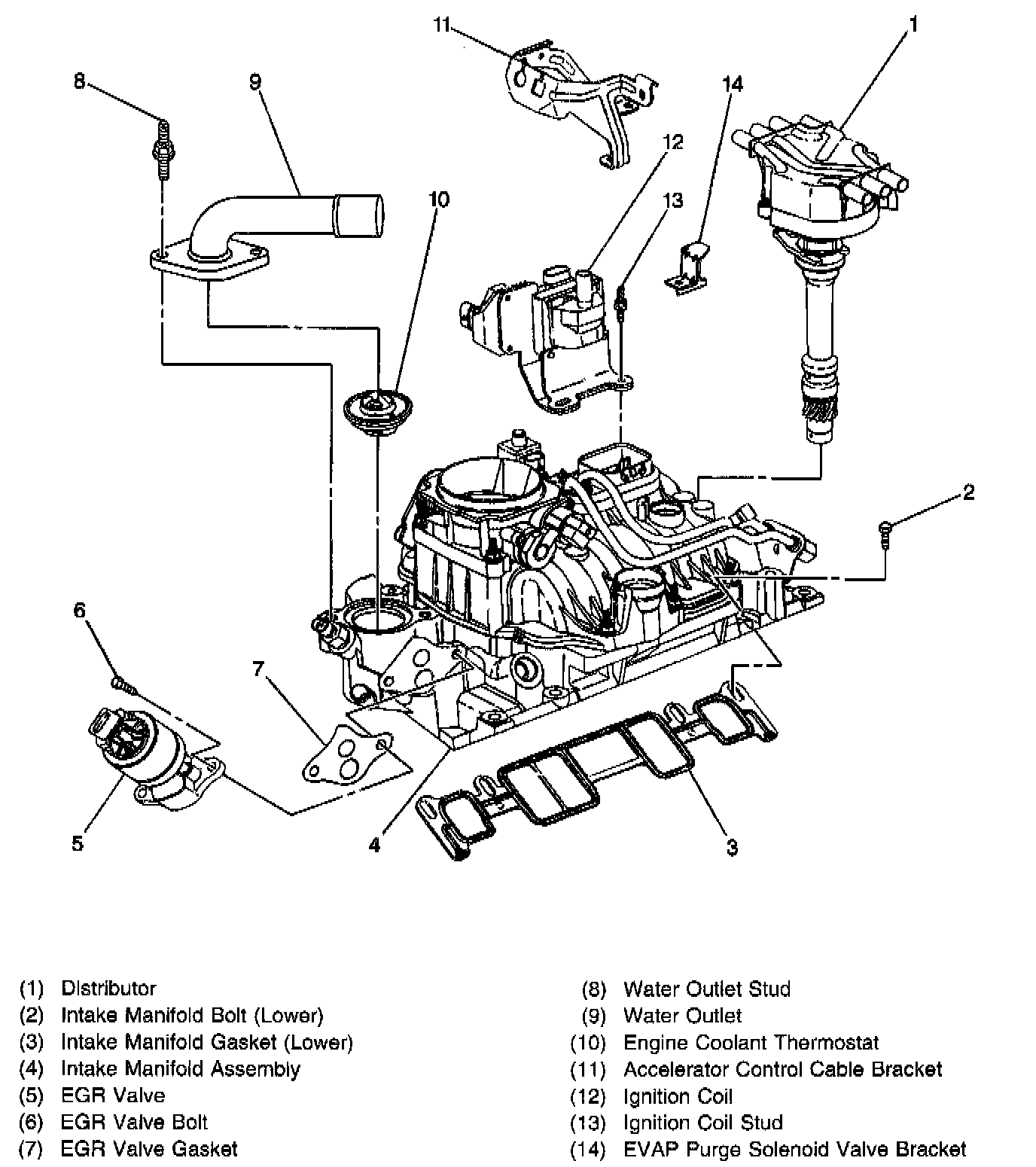 11
1
8
9
14
12
10
13
2
6
7
5
4
3

(1) Distributor
(2) Intake Manifold Bolt (Lower)
(3) Intake Manifold Gasket (Lower)
(4) Intake Manifold Assembly
(5) EGR Valve
(6) EGR Valve Bolt
(7) EGR Valve Gasket

(8) Water Outlet Stud
(9) Water Outlet
(10) Engine Coolant Thermostat
(11) Accelerator Control Cable Bracket
(12) Ignition Coil
(13) Ignition Coil Stud
(14) EVAP Purge Solenoid Valve Bracket