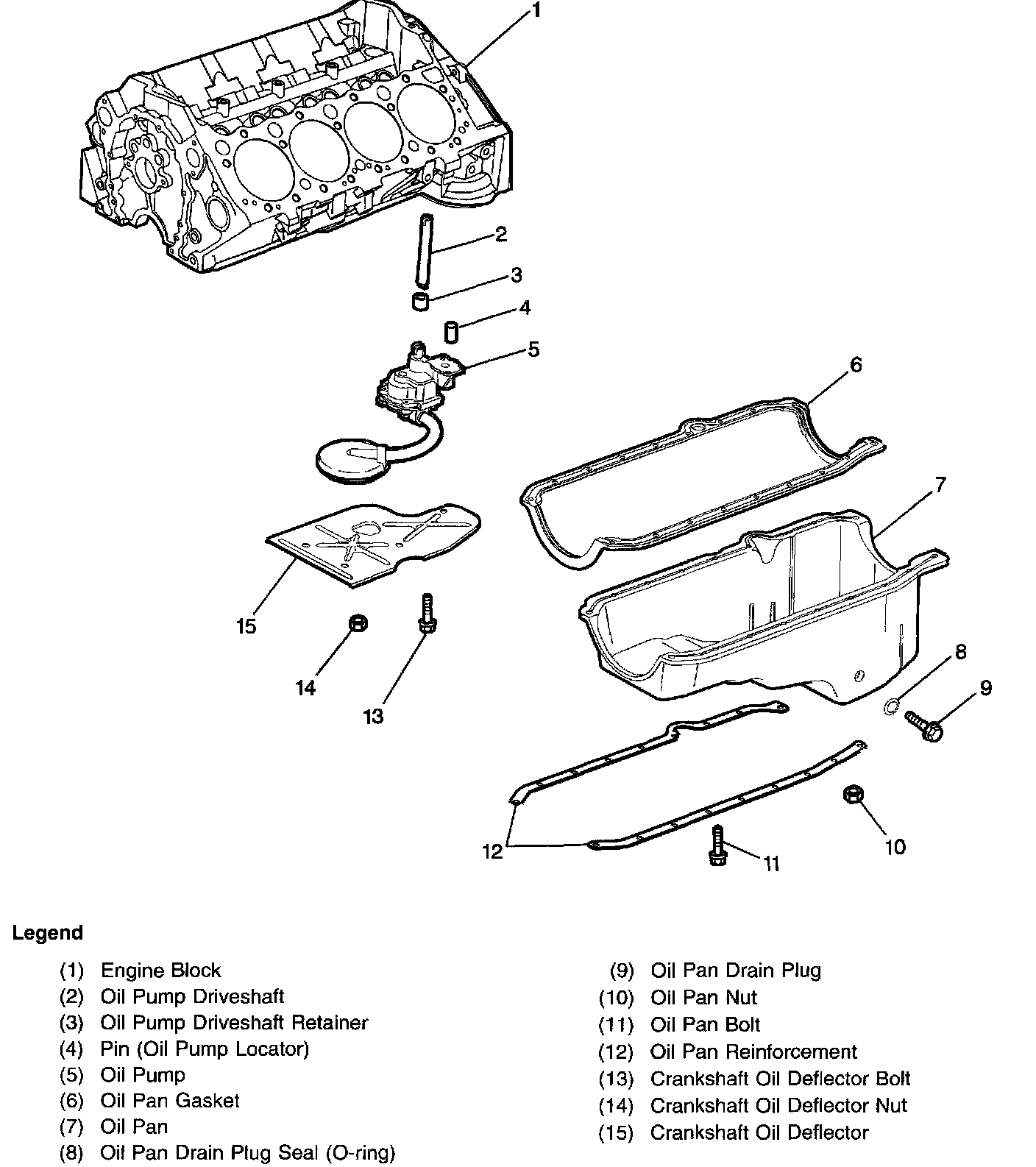 1
2
3
4
5
6
7
15
14
13
8
9
12
11
10

Legend

(1) Engine Block
(2) Oil Pump Driveshaft
(3) Oil Pump Driveshaft Retainer
(4) Pin (Oil Pump Locator)
(5) Oil Pump
(6) Oil Pan Gasket
(7) Oil Pan
(8) Oil Pan Drain Plug Seal (O-ring)

(9) Oil Pan Drain Plug
(10) Oil Pan Nut
(11) Oil Pan Bolt
(12) Oil Pan Reinforcement
(13) Crankshaft Oil Deflector Bolt
(14) Crankshaft Oil Deflector Nut
(15) Crankshaft Oil Deflector