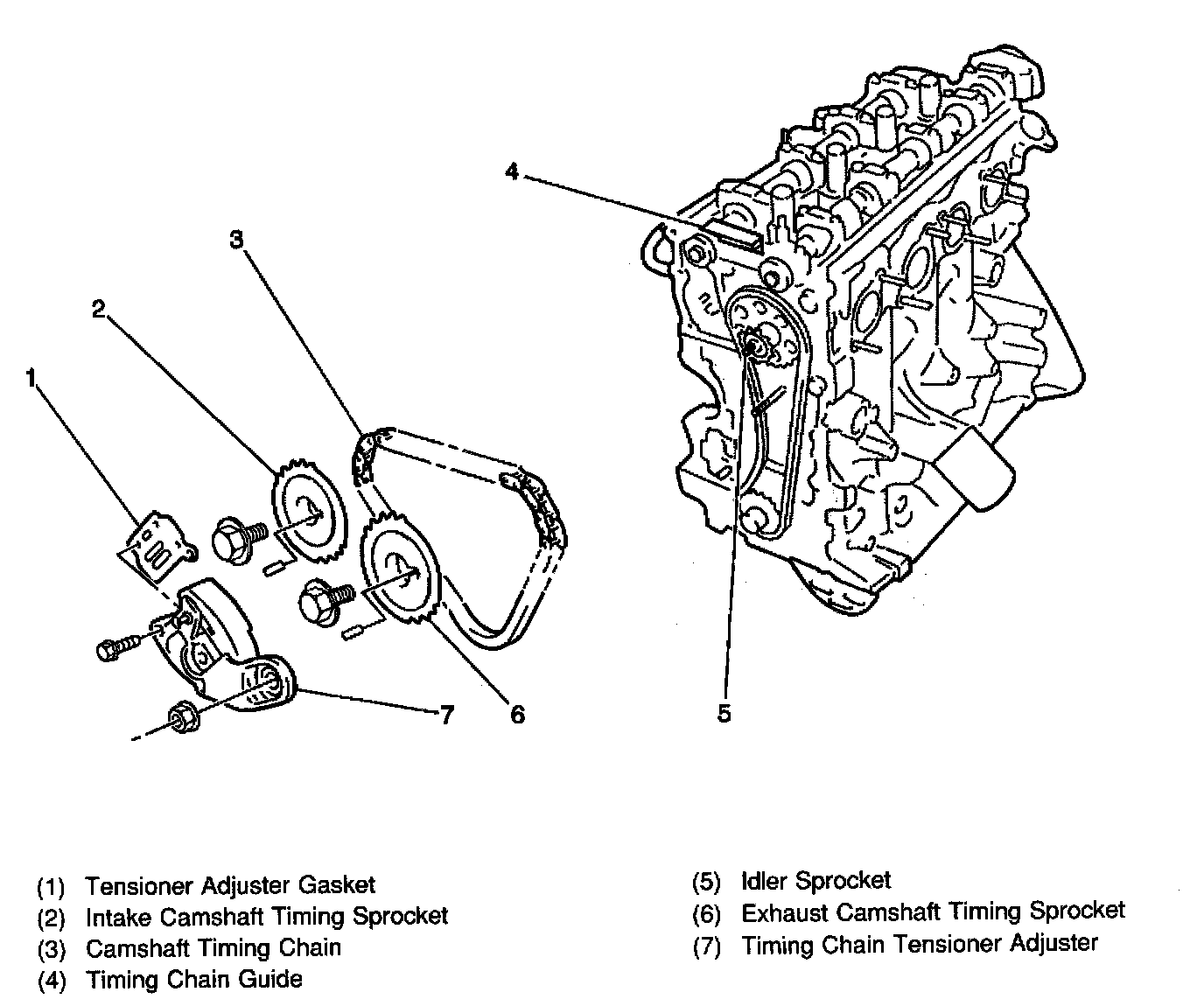 4
3
2
1
7
6
5

(1) Tensioner Adjuster Gasket
(2) Intake Camshaft Timing Sprocket
(3) Camshaft Timing Chain
(4) Timing Chain Guide

(5) Idler Sprocket
(6) Exhaust Camshaft Timing Sprocket
(7) Timing Chain Tensioner Adjuster