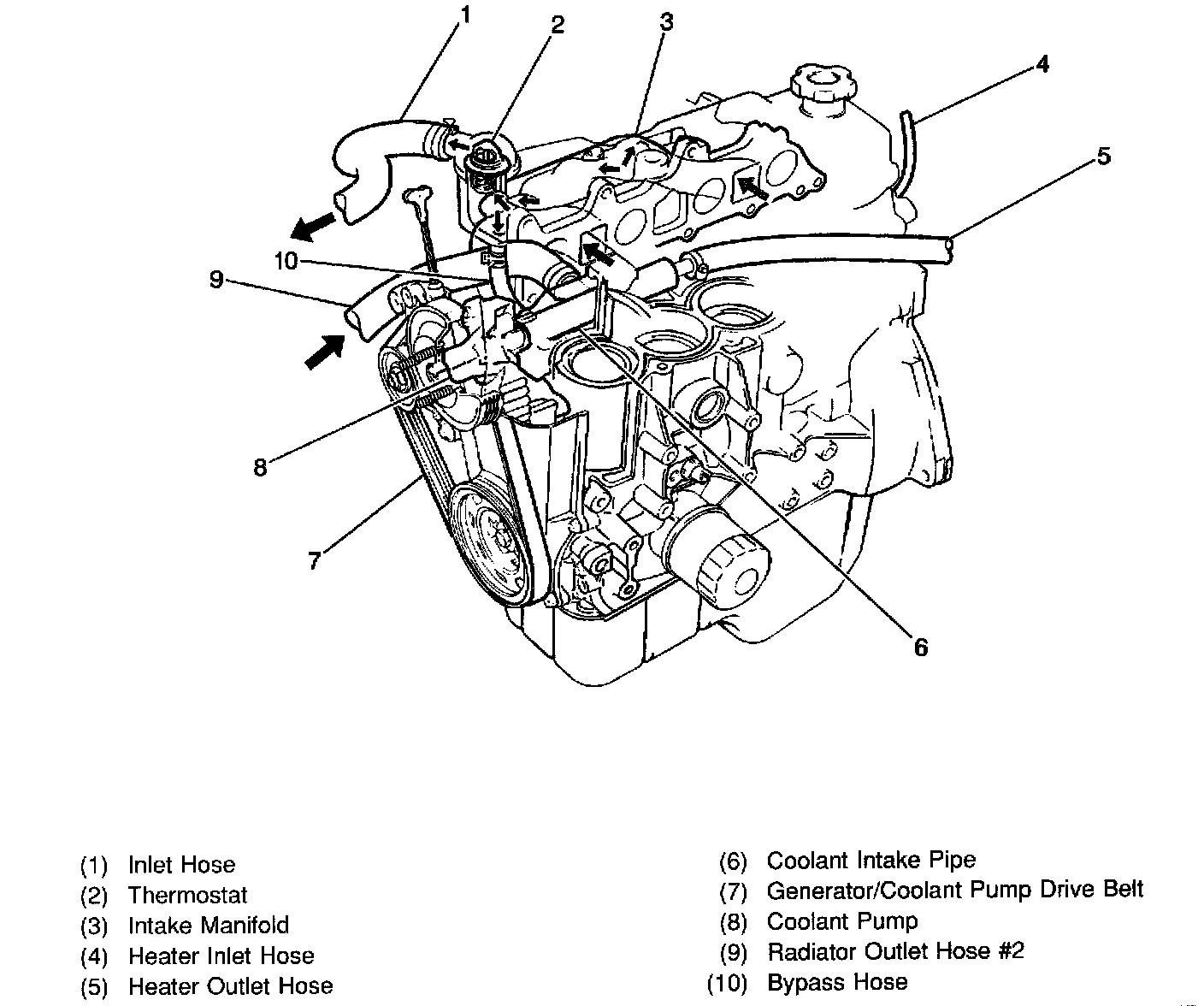 1
2
3
4
5
10
9
8
7
6

(1) Inlet Hose
(2) Thermostat
(3) Intake Manifold
(4) Heater Inlet Hose
(5) Heater Outlet Hose

(6) Coolant Intake Pipe
(7) Generator/Coolant Pump Drive Belt
(8) Coolant Pump
(9) Radiator Outlet Hose #2
(10) Bypass Hose