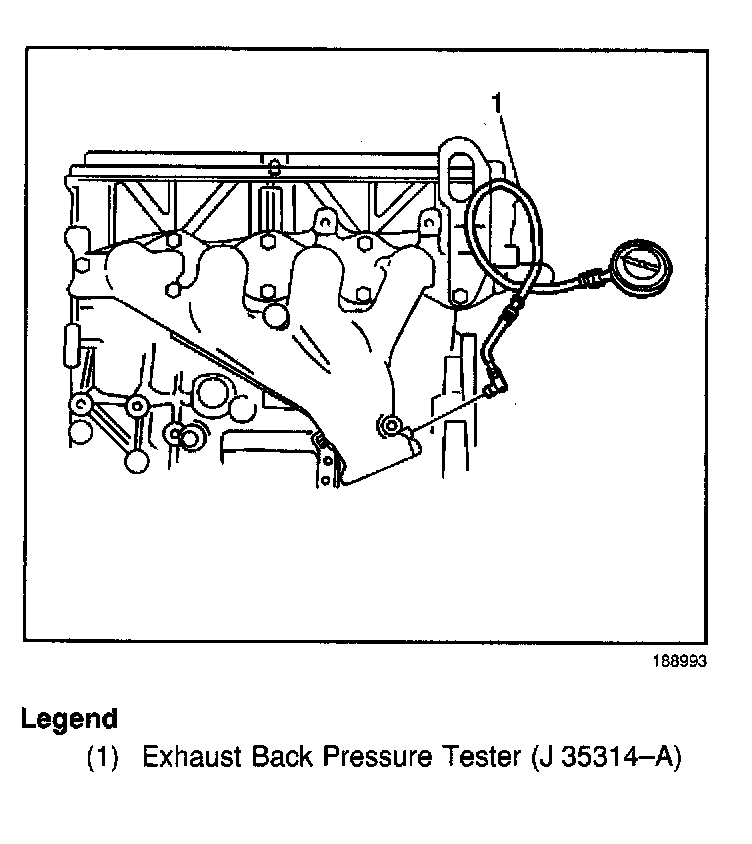 1

188993

Legend

(1) Exhaust Back Pressure Tester (J 35314–A)