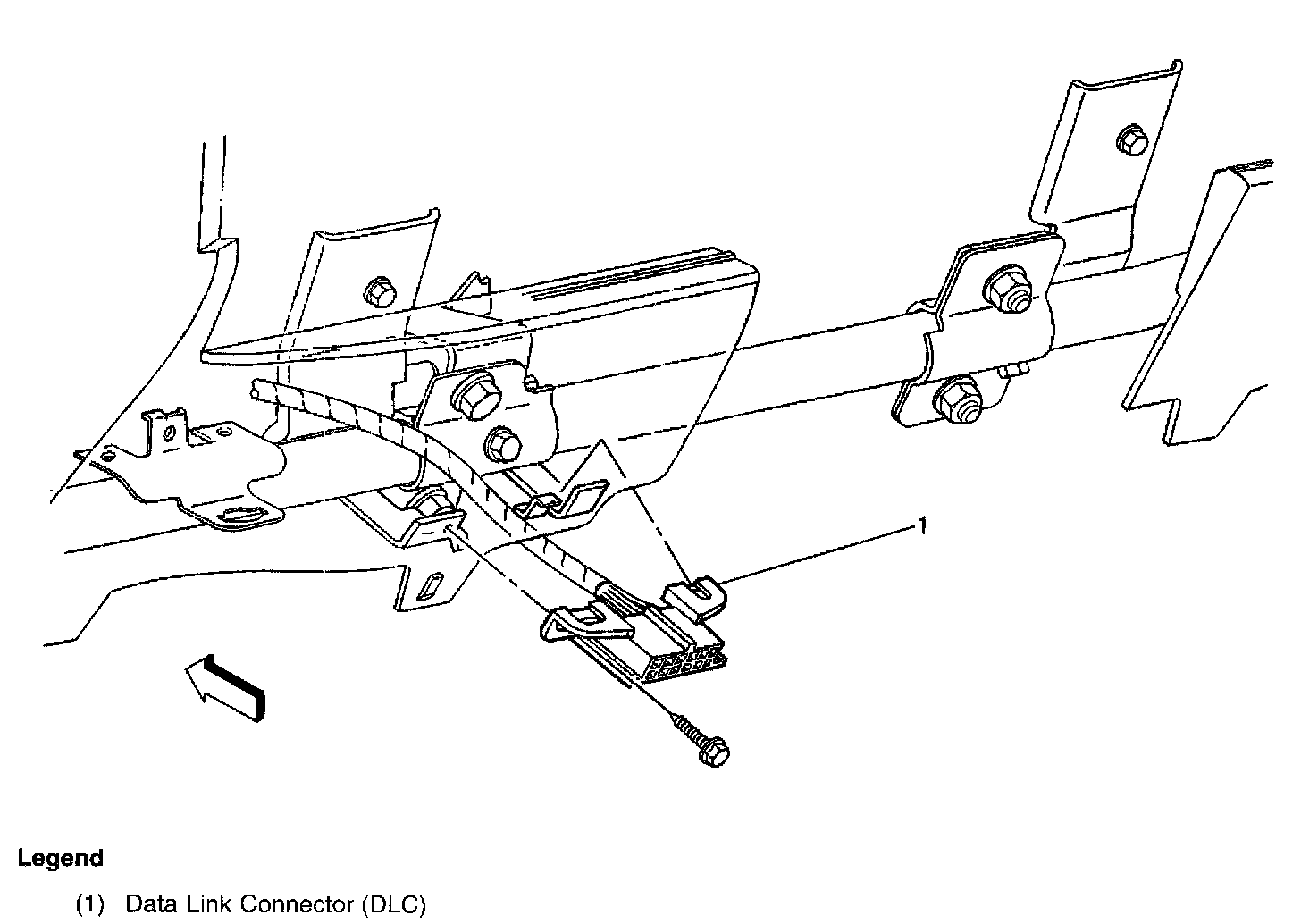 1

Legend

(1) Data Link Connector (DLC)