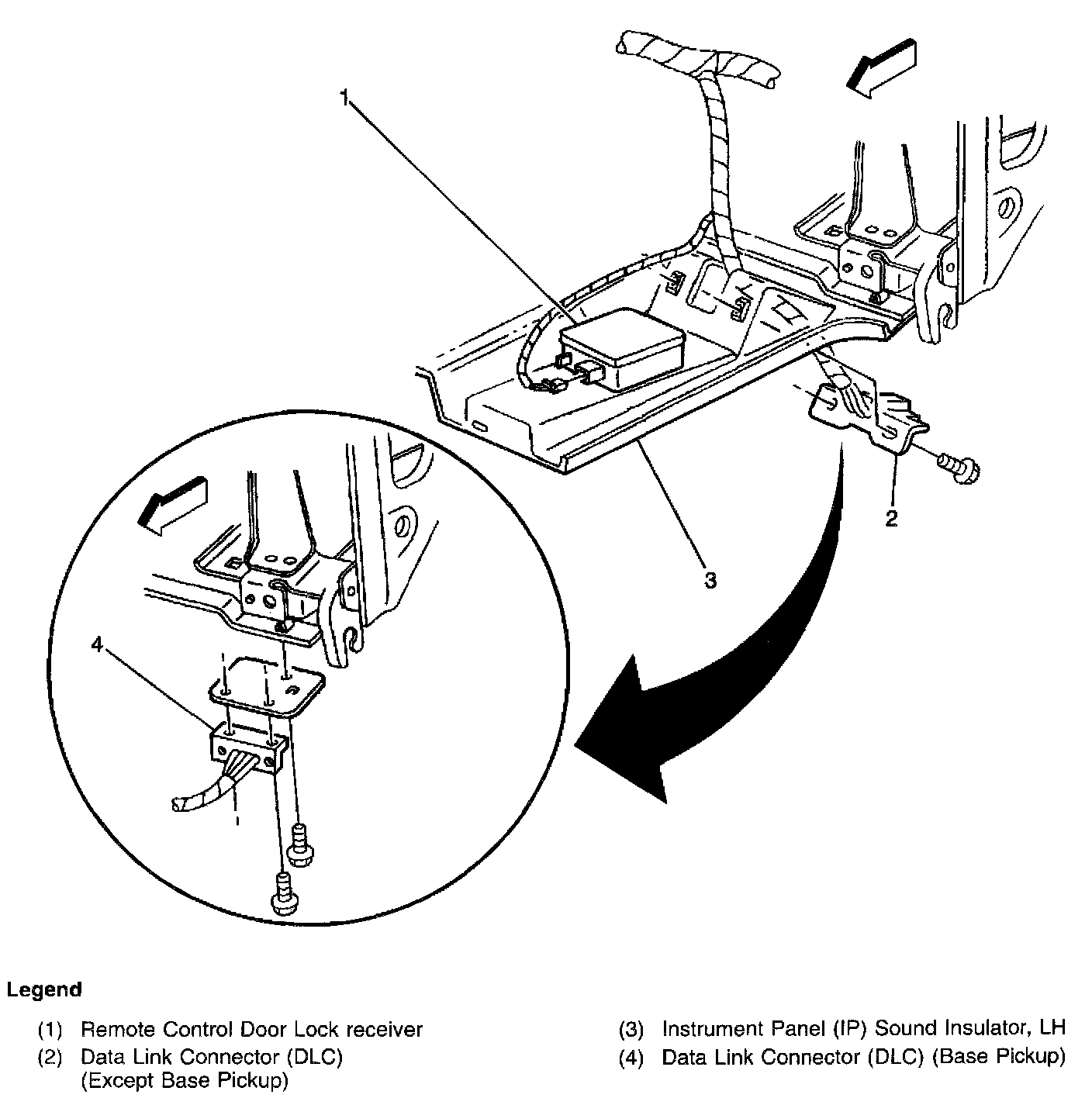 1

2

3

4

Legend

(1) Remote Control Door Lock receiver
(2) Data Link Connector (DLC) (Except Base Pickup)

(3) Instrument Panel (IP) Sound Insulator, LH
(4) Data Link Connector (DLC) (Base Pickup)