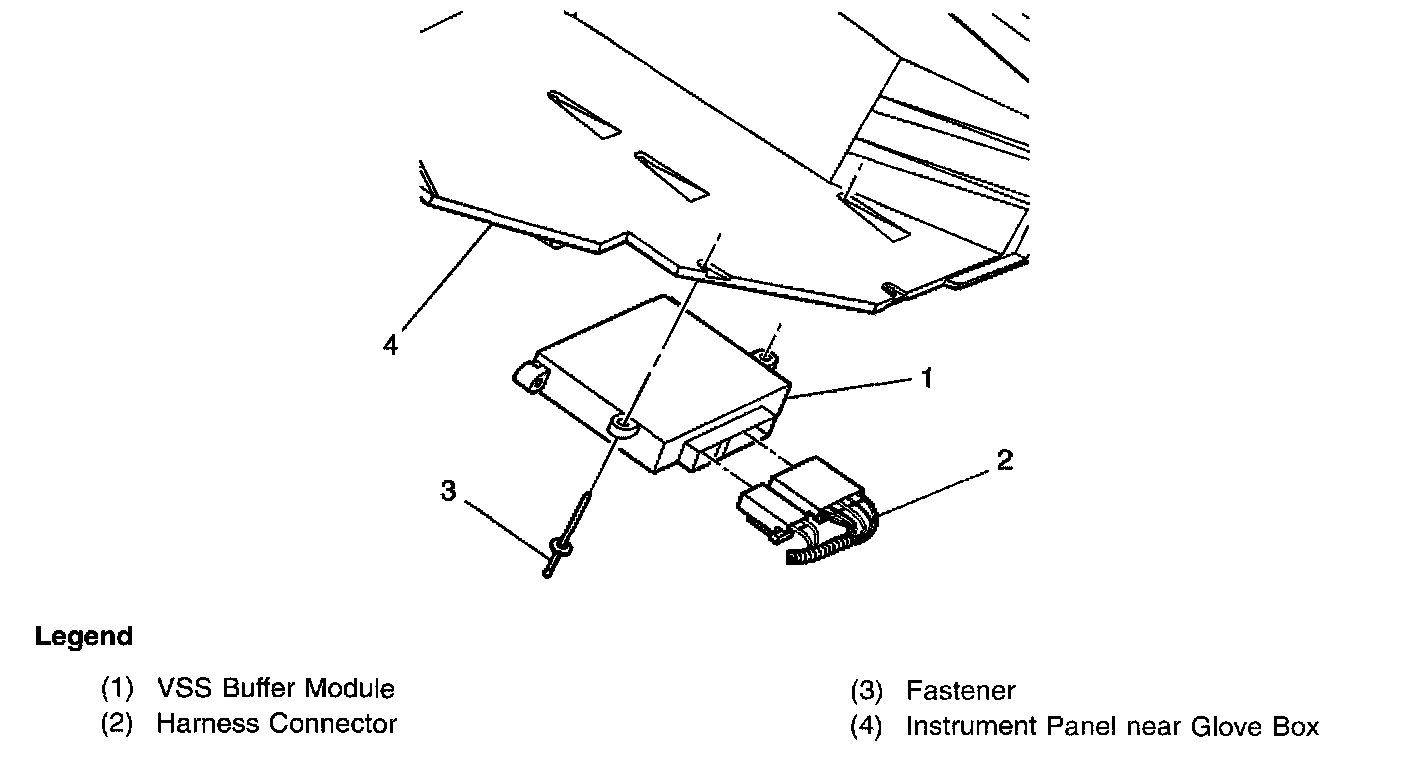 4

1

2

3

Legend

(1) VSS Buffer Module
(2) Harness Connector

(3) Fastener
(4) Instrument Panel near Glove Box