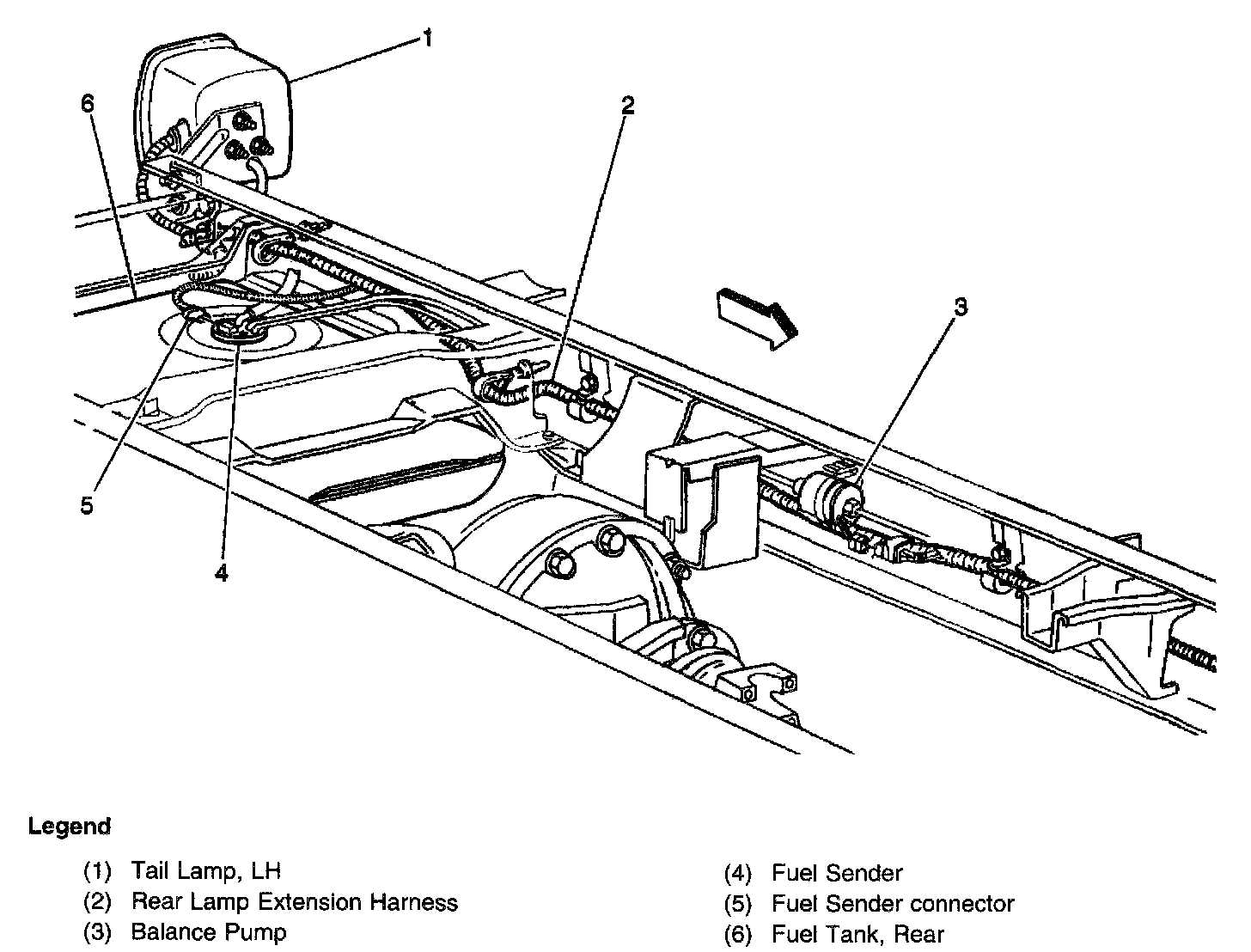 1
6
2
3
5
4

Legend

(1) Tail Lamp, LH
(2) Rear Lamp Extension Harness
(3) Balance Pump

(4) Fuel Sender
(5) Fuel Sender connector
(6) Fuel Tank, Rear