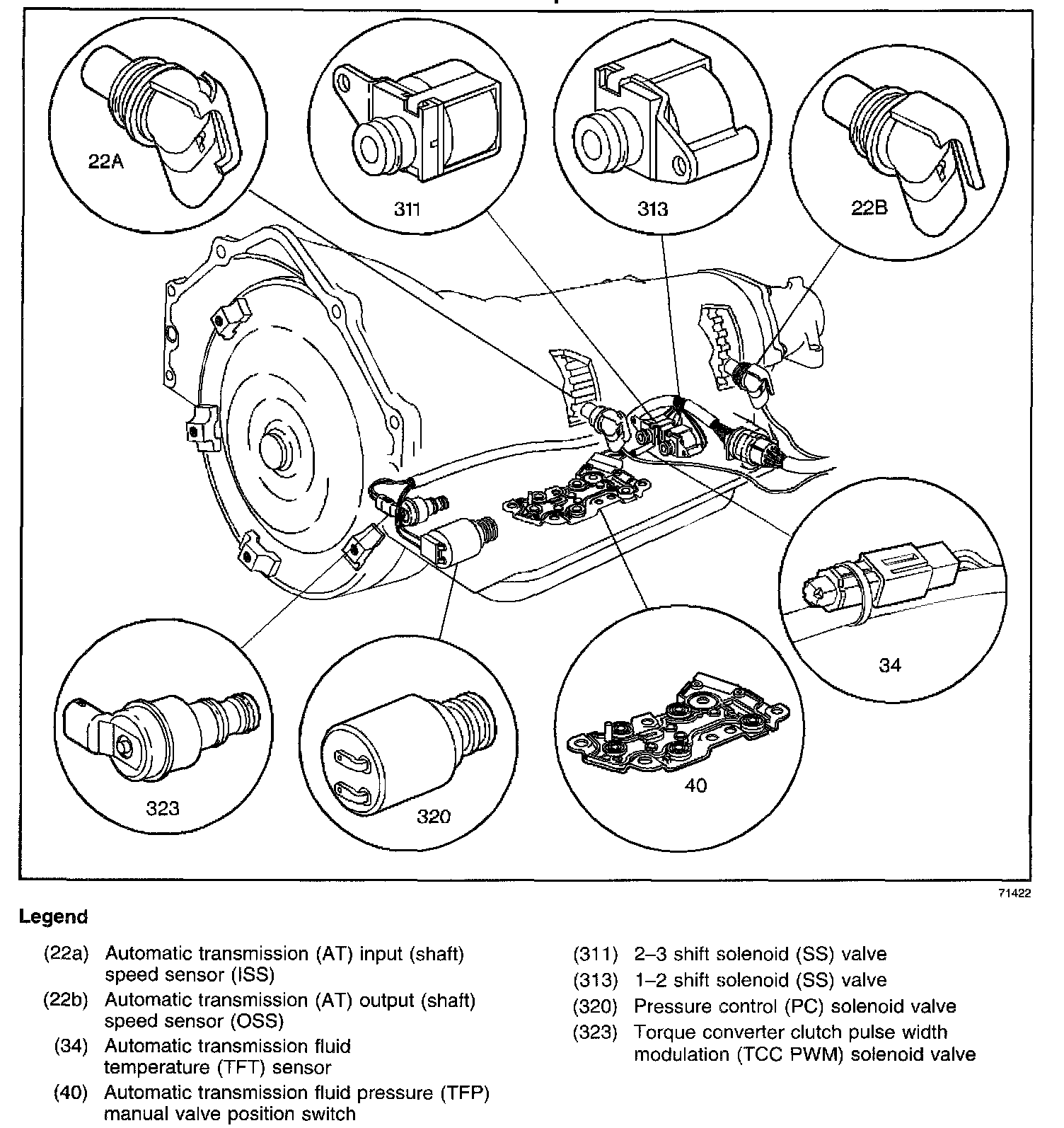 22A

311

313

22B

34

323

320

40

71422

Legend

(22a) Automatic transmission (AT) input (shaft) speed sensor (ISS)

(22b) Automatic transmission (AT) output (shaft) speed sensor (OSS)

(34) Automatic transmission fluid temperature (TFT) sensor

(40) Automatic transmission fluid pressure (TFP) manual valve position switch

(311) 2–3 shift solenoid (SS) valve

(313) 1–2 shift solenoid (SS) valve

(320) Pressure control (PC) solenoid valve

(323) Torque converter clutch pulse width modulation (TCC PWM) solenoid valve