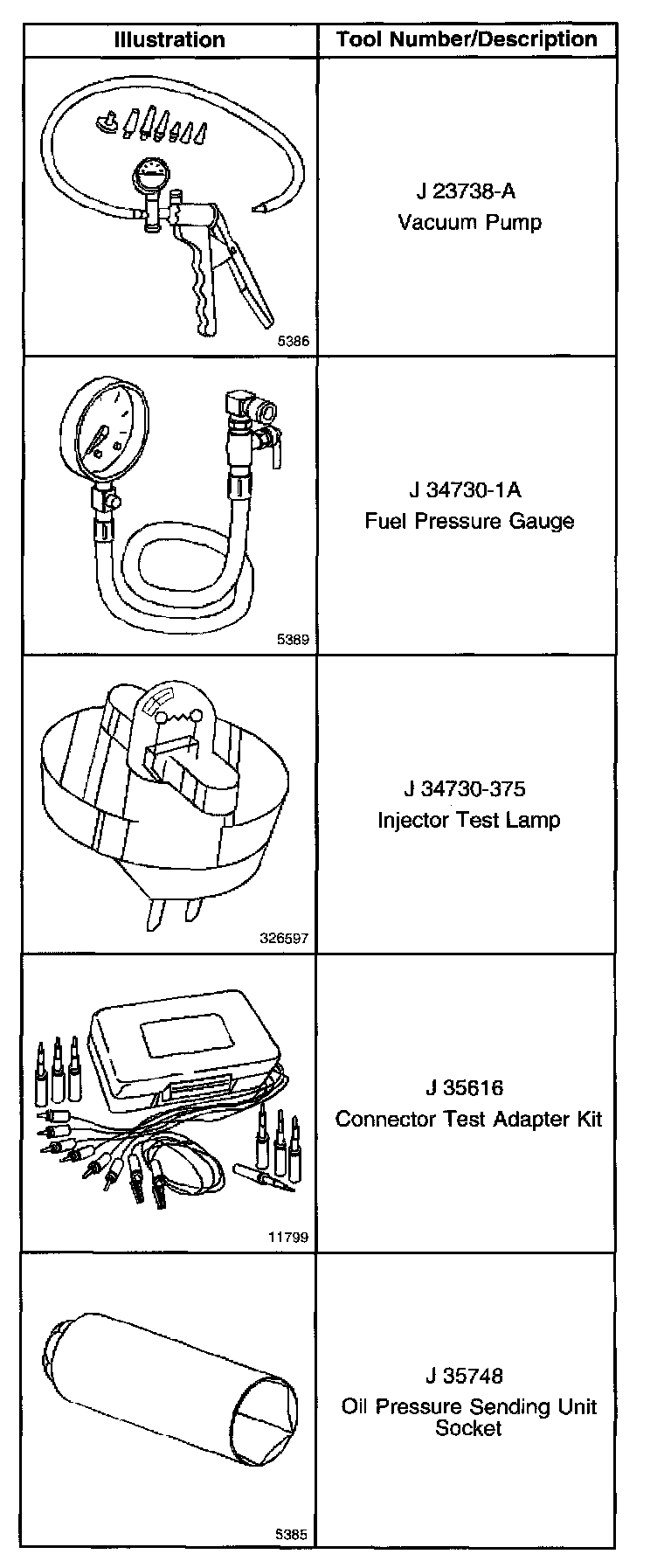 | Illustration | Tool Number/Description |
|---|---|
| 5386 | J 23738-A Vacuum Pump |
| 5389 | J 34730-1A Fuel Pressure Gauge |
| 326597 | J 34730-375 Injector Test Lamp |
| 11799 | J 35616 Connector Test Adapter Kit |
| 5385 | J 35748 Oil Pressure Sending Unit Socket |