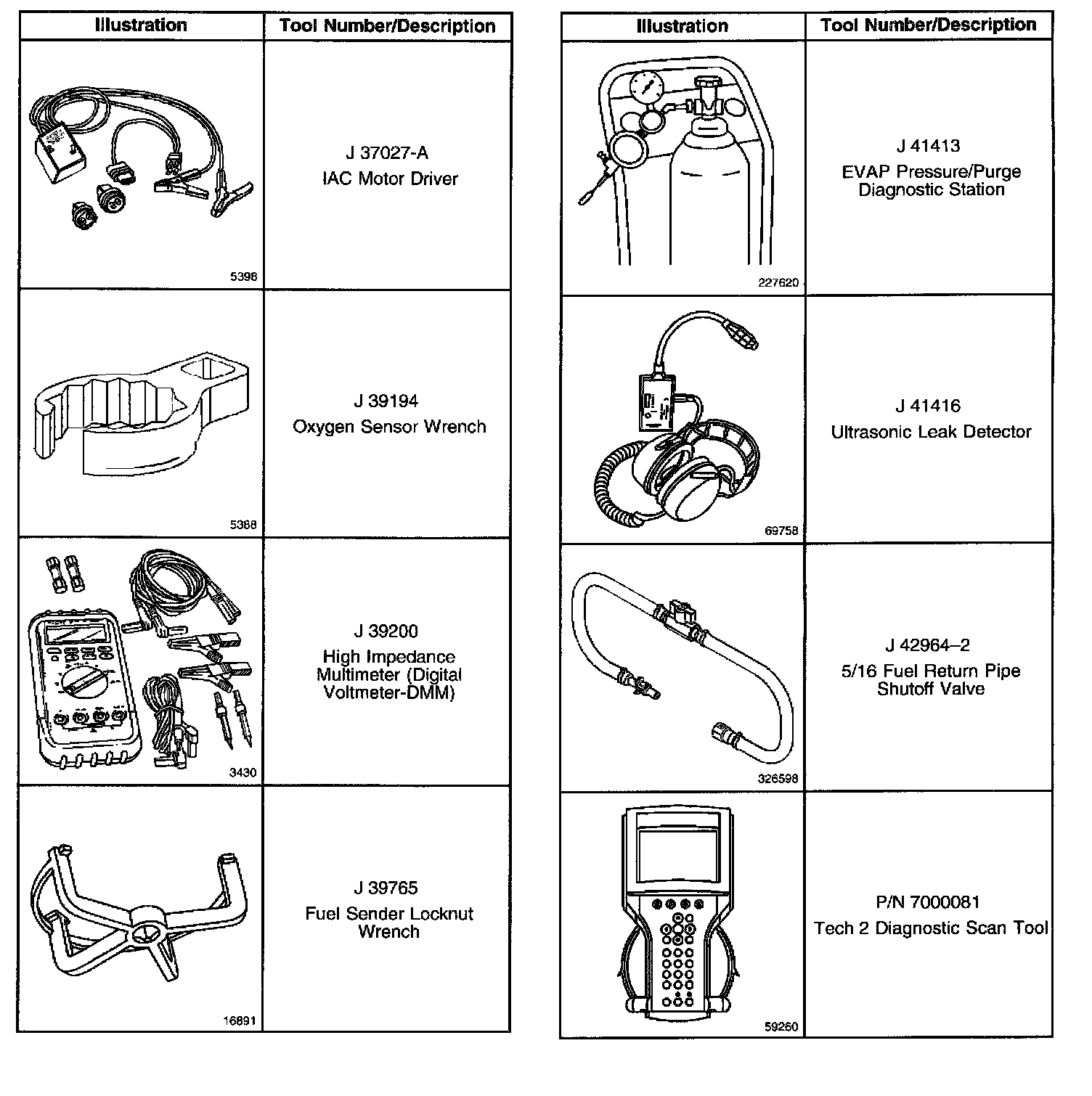 | Illustration | Tool Number/Description |
|---|---|
| 5398 | J 37027-A IAC Motor Driver |
| 5388 | J 39194 Oxygen Sensor Wrench |
| 3430 | J 39200 High Impedance Multimeter (Digital Voltmeter-DMM) |
| 16891 | J 39765 Fuel Sender Locknut Wrench |

| Illustration | Tool Number/Description |
|---|---|
| 227620 | J 41413 EVAP Pressure/Purge Diagnostic Station |
| 69758 | J 41416 Ultrasonic Leak Detector |
| 326598 | J 42964–2 5/16 Fuel Return Pipe Shutoff Valve |
| 59260 | P/N 7000081 Tech 2 Diagnostic Scan Tool |