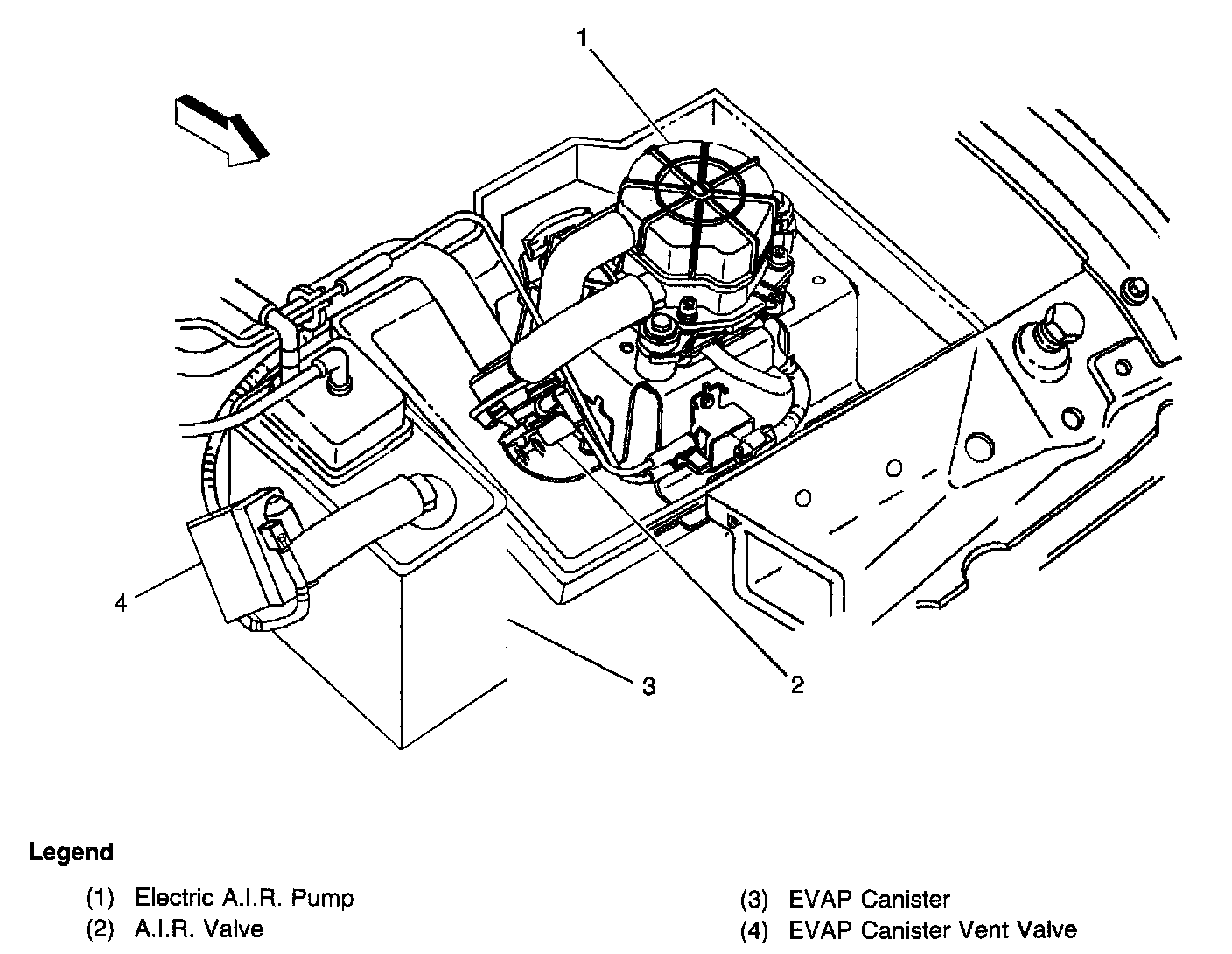 1

4

3

2

Legend

(1) Electric A.I.R. Pump
(2) A.I.R. Valve

(3) EVAP Canister
(4) EVAP Canister Vent Valve