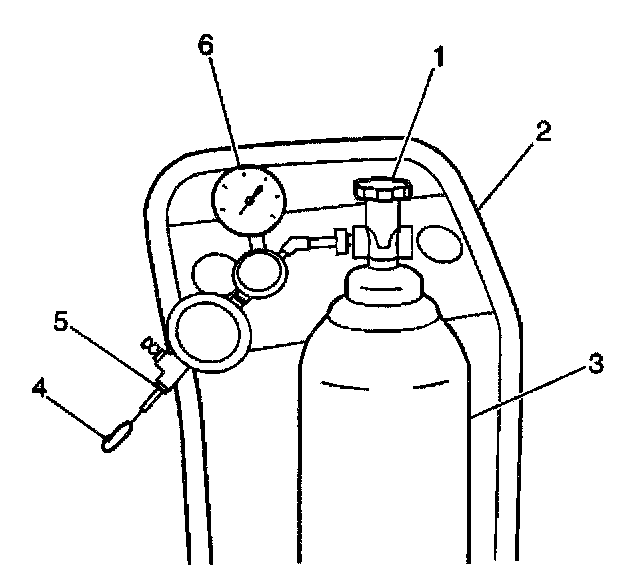 6
1
2
5
4
3