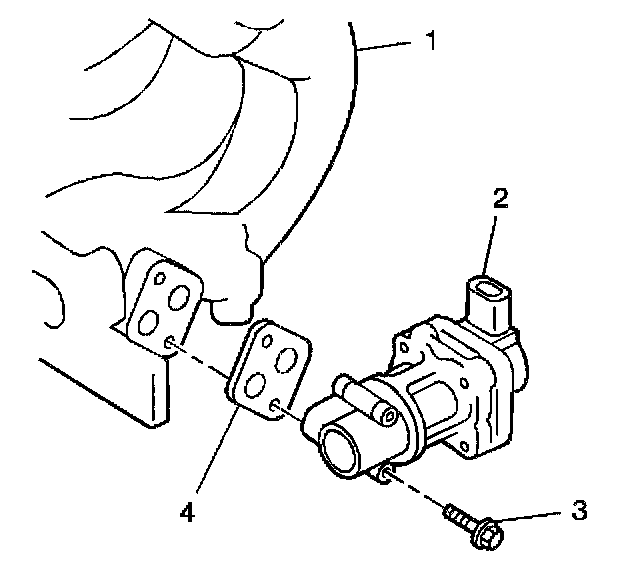 1
2
4
3