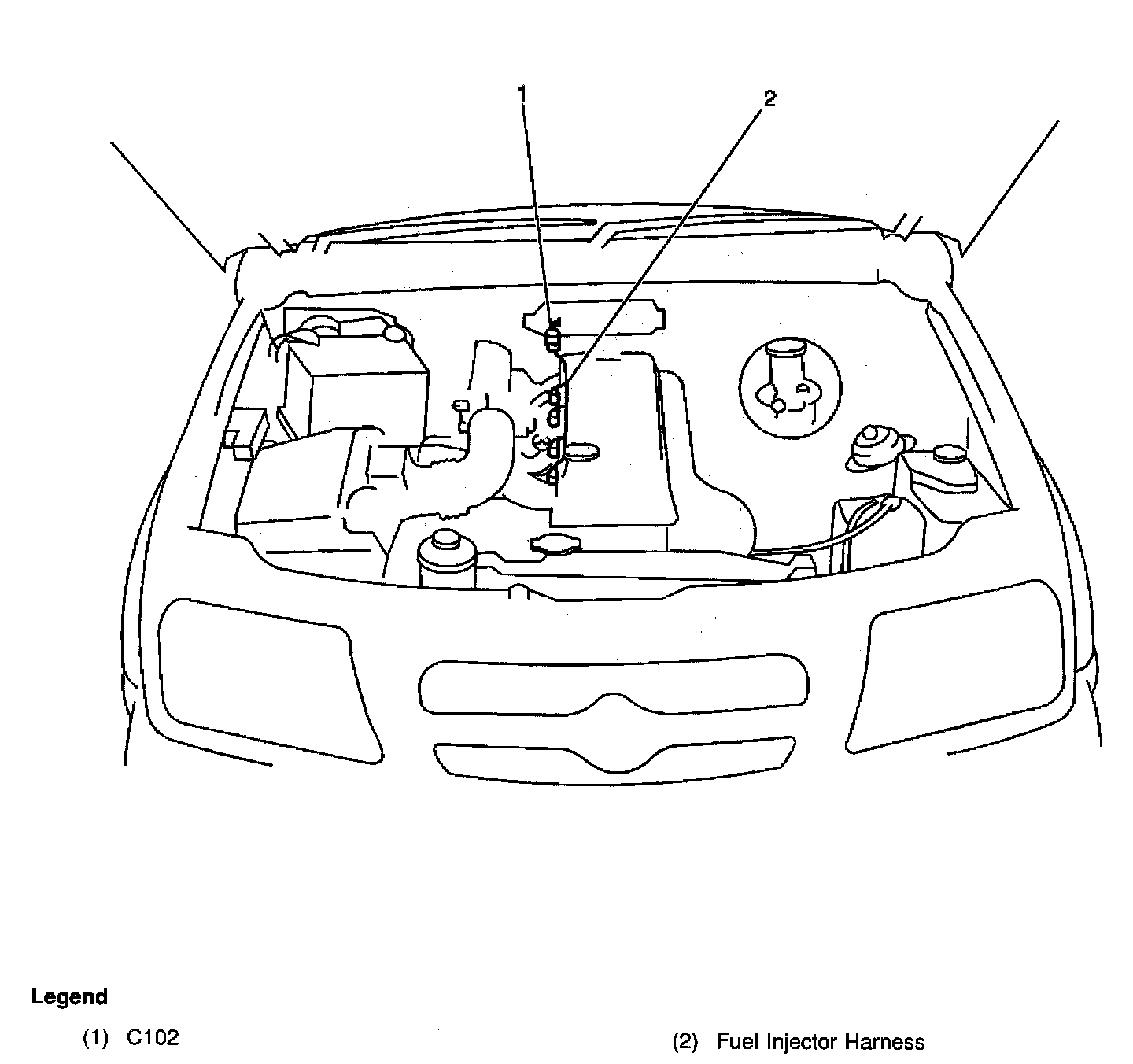 1
2

Legend

(1) C102

(2) Fuel Injector Harness