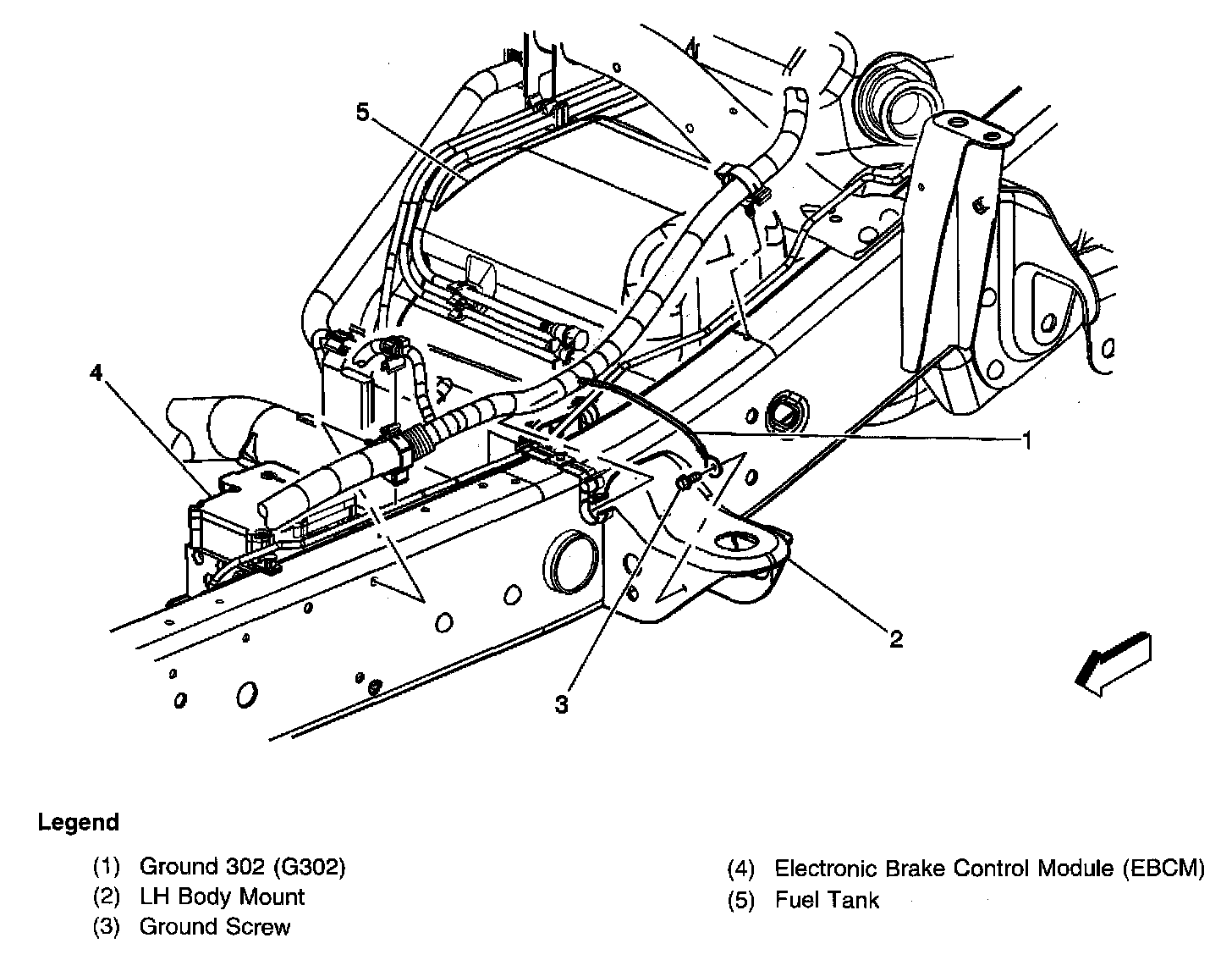 5

4

1

2

3

Legend

(1) Ground 302 (G302)
(2) LH Body Mount
(3) Ground Screw
(4) Electronic Brake Control Module (EBCM)
(5) Fuel Tank