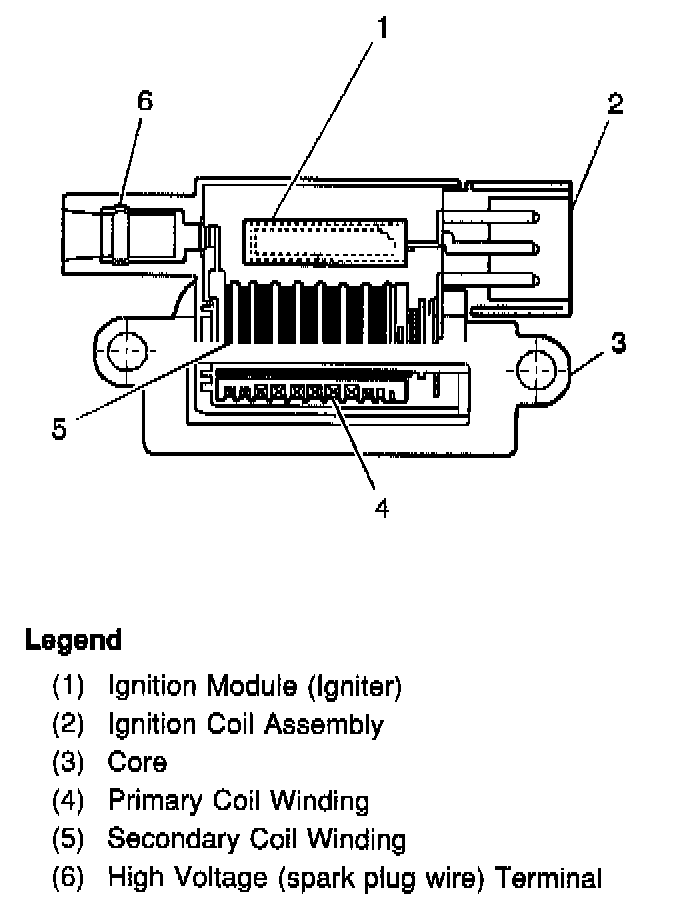 1
6
2
3
5
4

Legend
(1) Ignition Module (Igniter)
(2) Ignition Coil Assembly
(3) Core
(4) Primary Coil Winding
(5) Secondary Coil Winding
(6) High Voltage (spark plug wire) Terminal